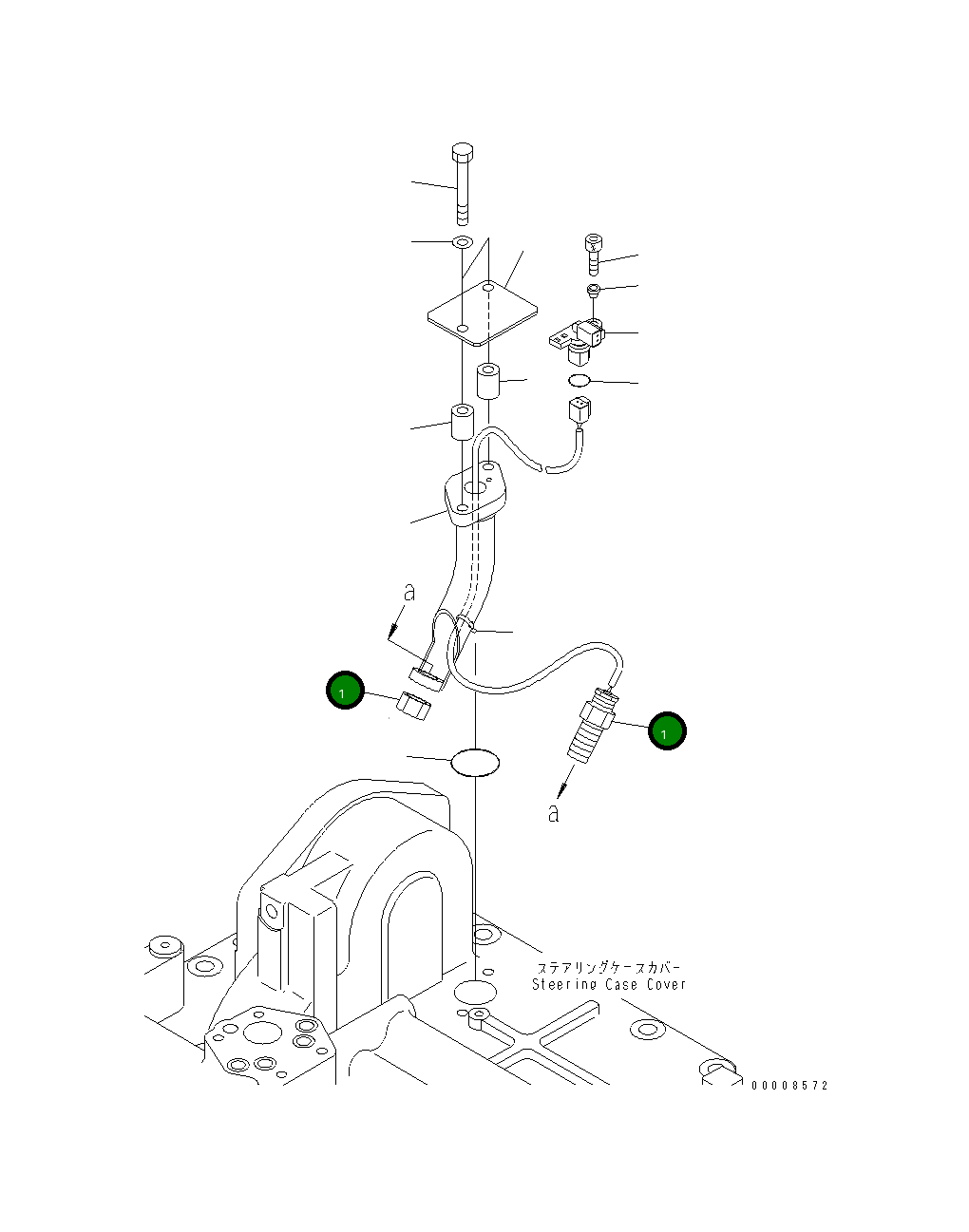 a

1

1

a

ステアリングケースカバー
Steering Case Cover

00008572