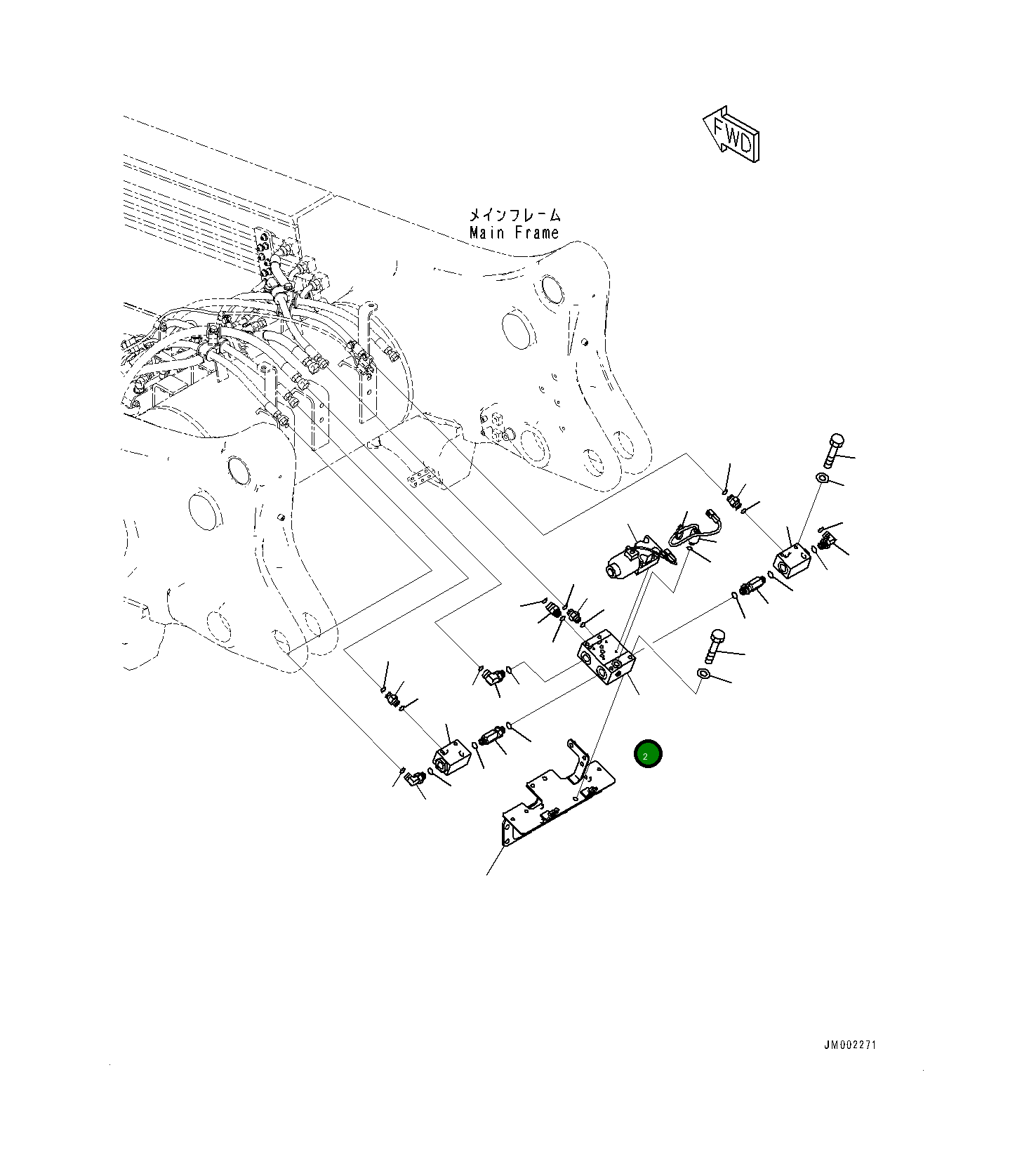 FWD

メインフレーム
Main Frame

2

JM002271