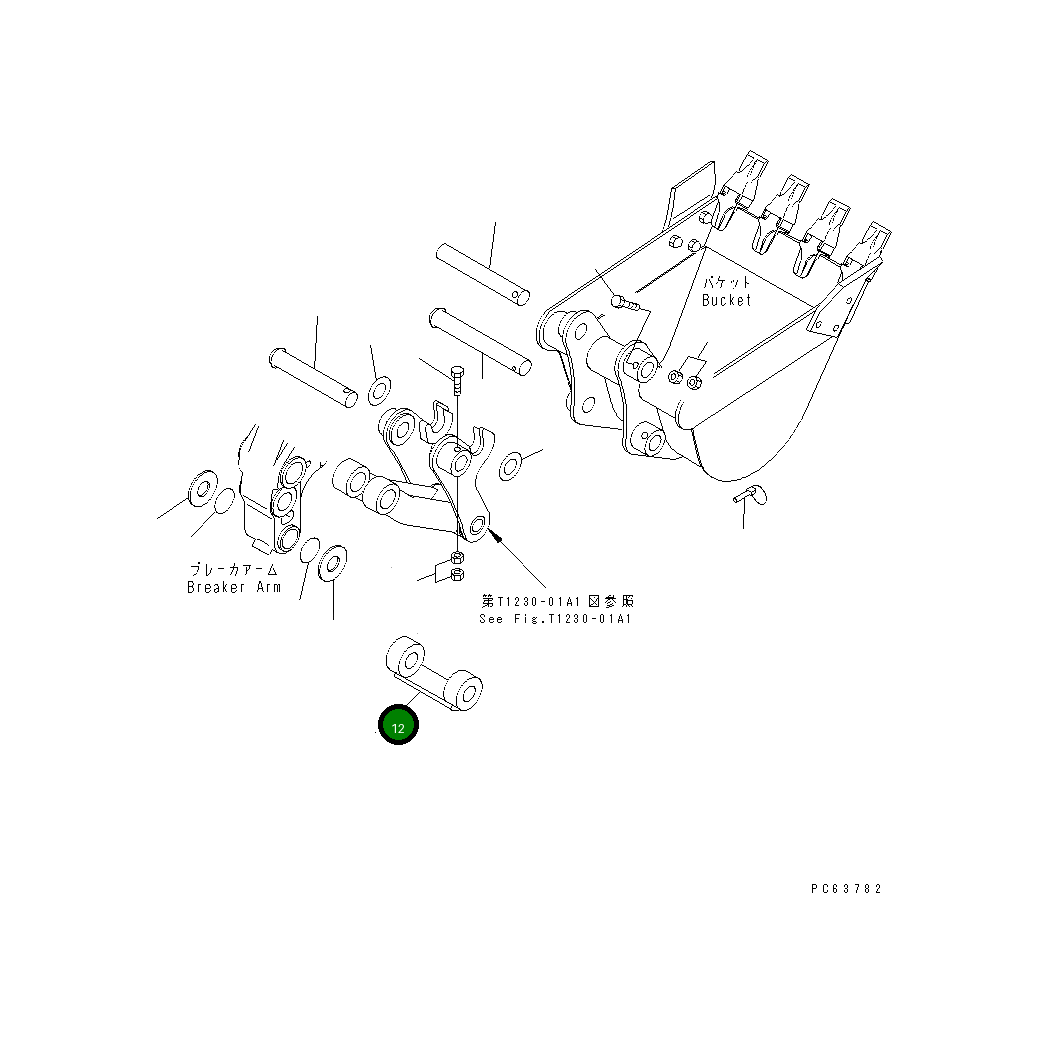 バケット
Bucket

ブレーカアーム
Breaker Arm

第T1230-01A1図参照
See Fig.T1230-01A1

12

PC63782