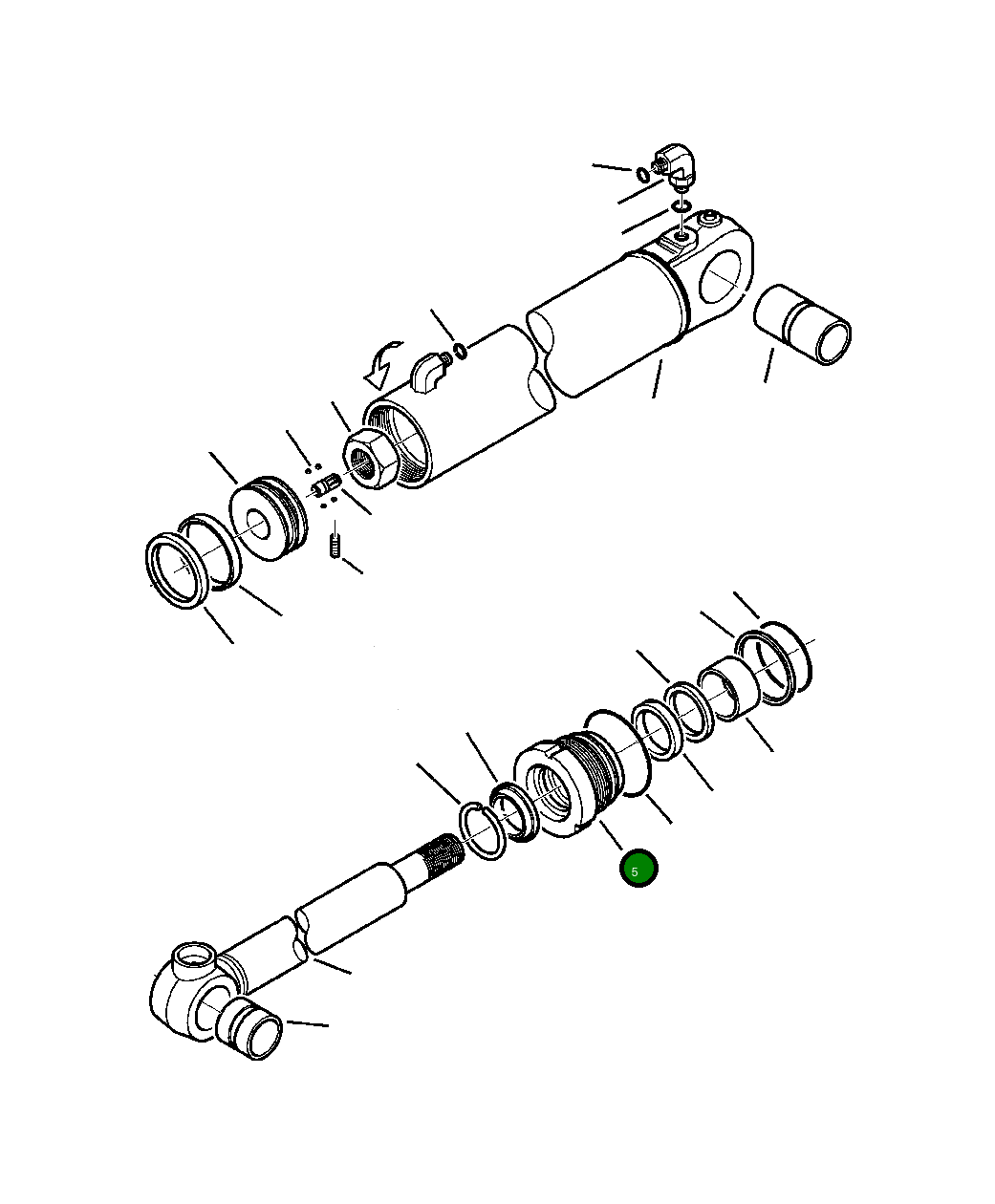 5