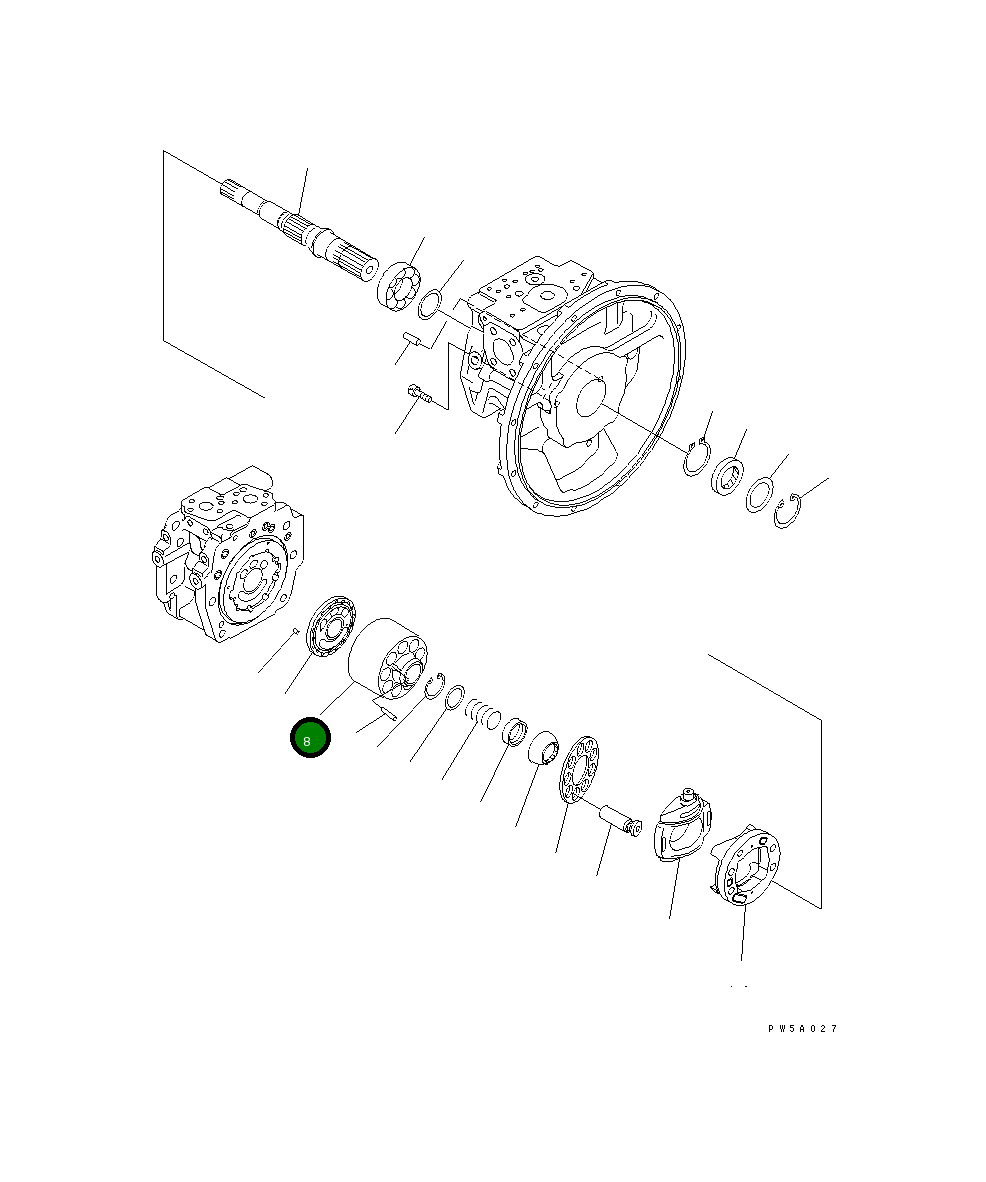 8

PW5A027