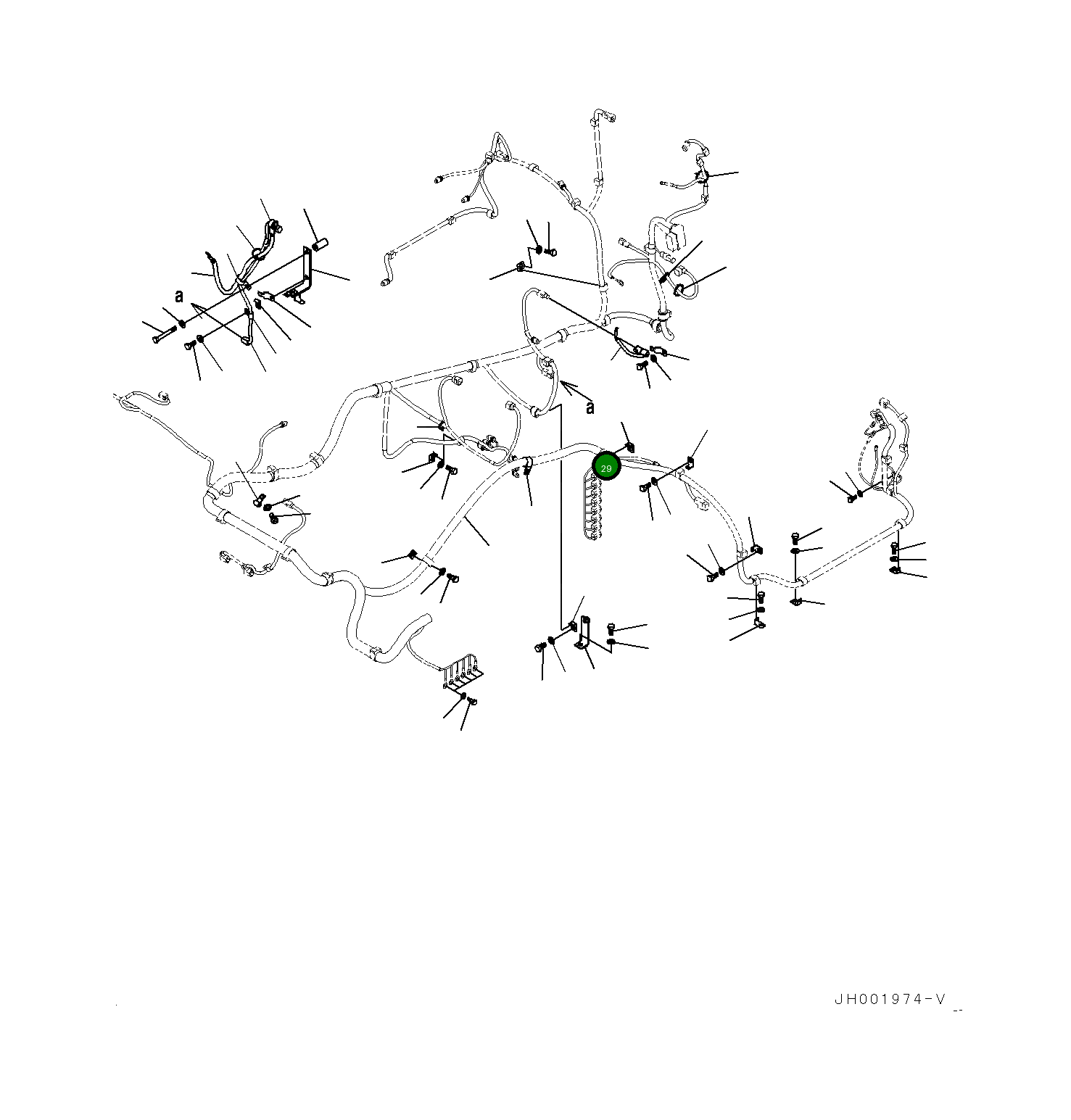 a

a

29

JH001974-V