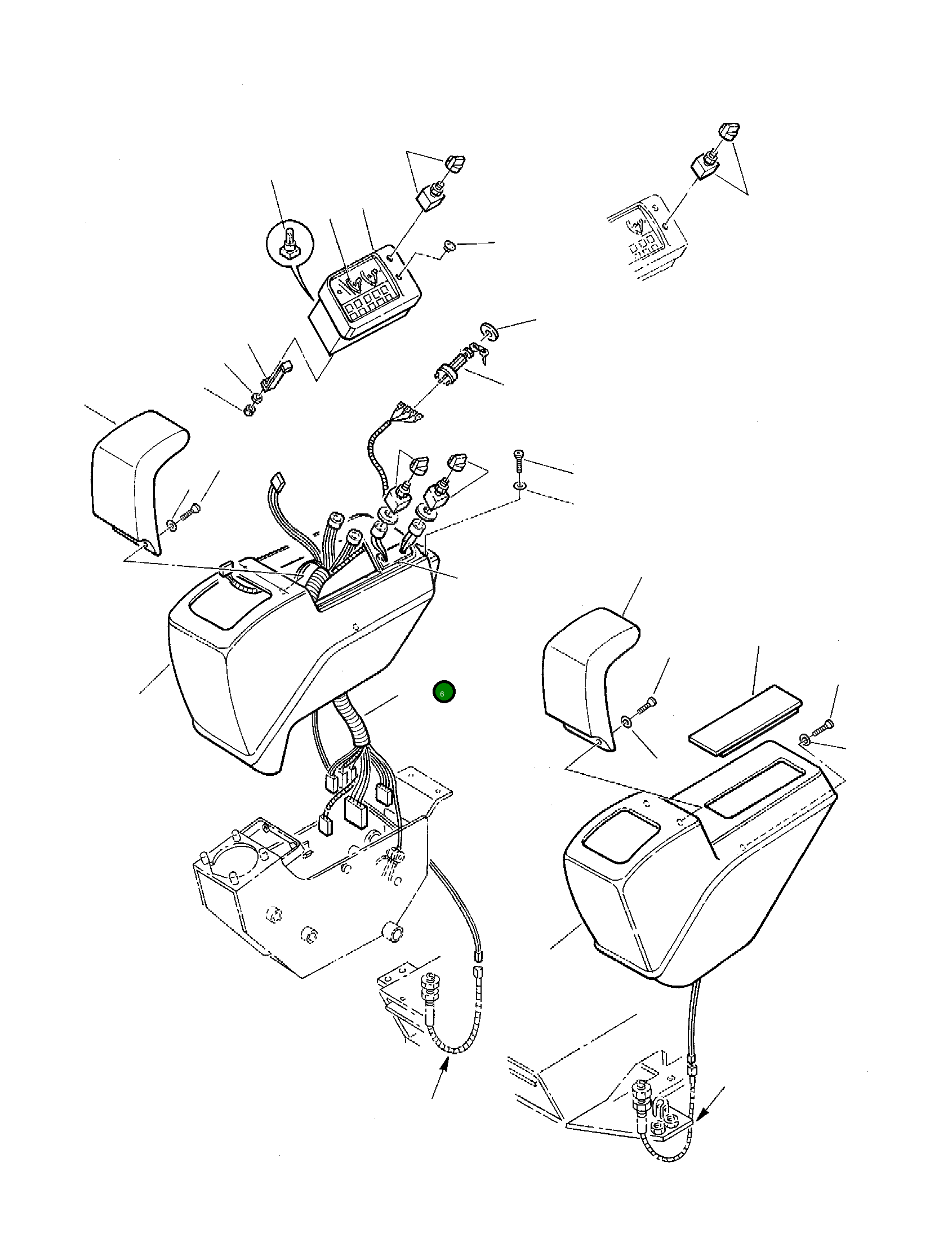 6