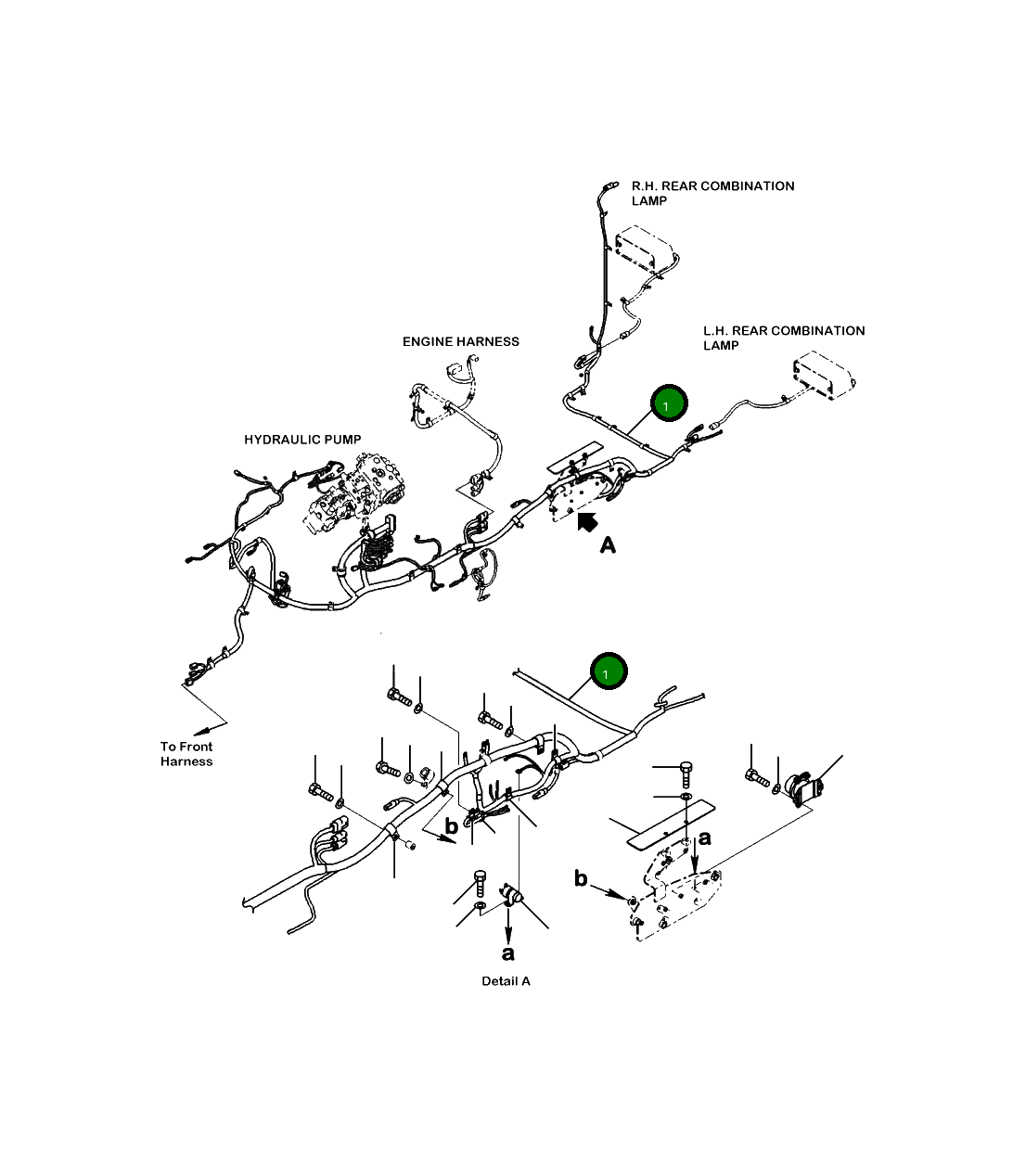 R.H. REAR COMBINATION LAMP

L.H. REAR COMBINATION LAMP

ENGINE HARNESS

1

HYDRAULIC PUMP

A

1

To Front Harness

b

a

b

a

Detail A