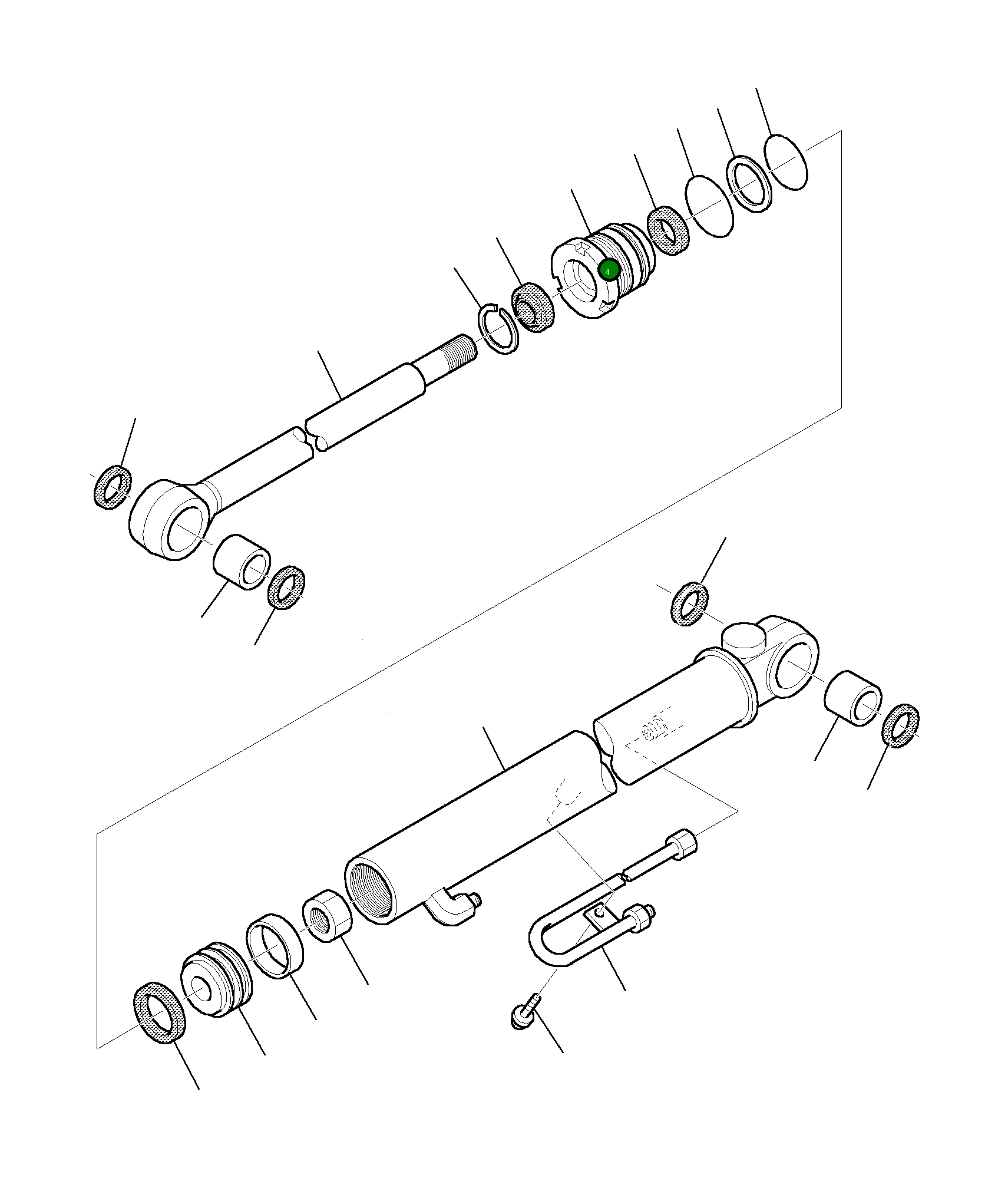 4