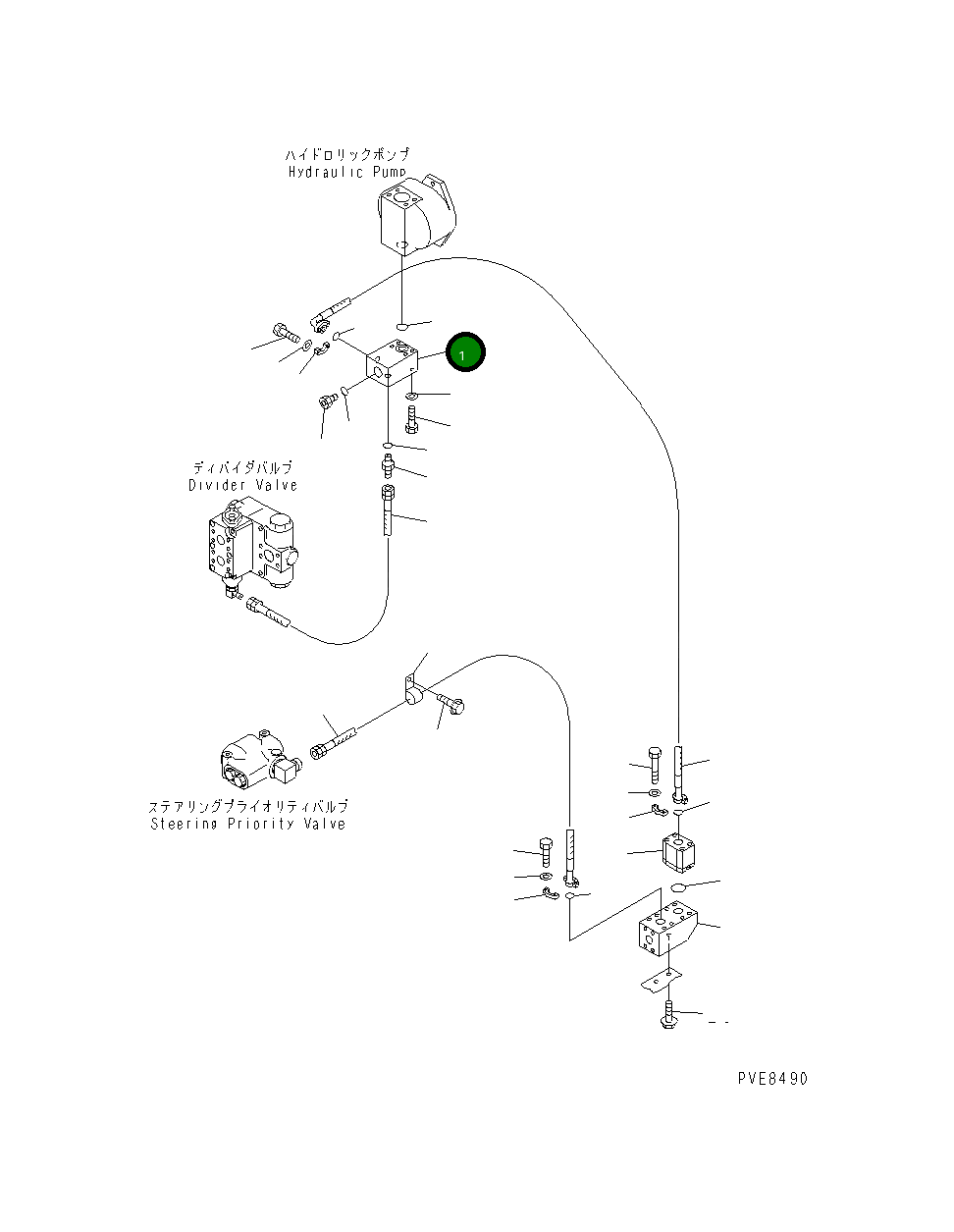 ハイドロリックポンプ
Hydraulic Pump

1

ディバイダバルブ
Divider Valve

ステアリングプライオリティバルブ
Steering Priority Valve

PVE8490