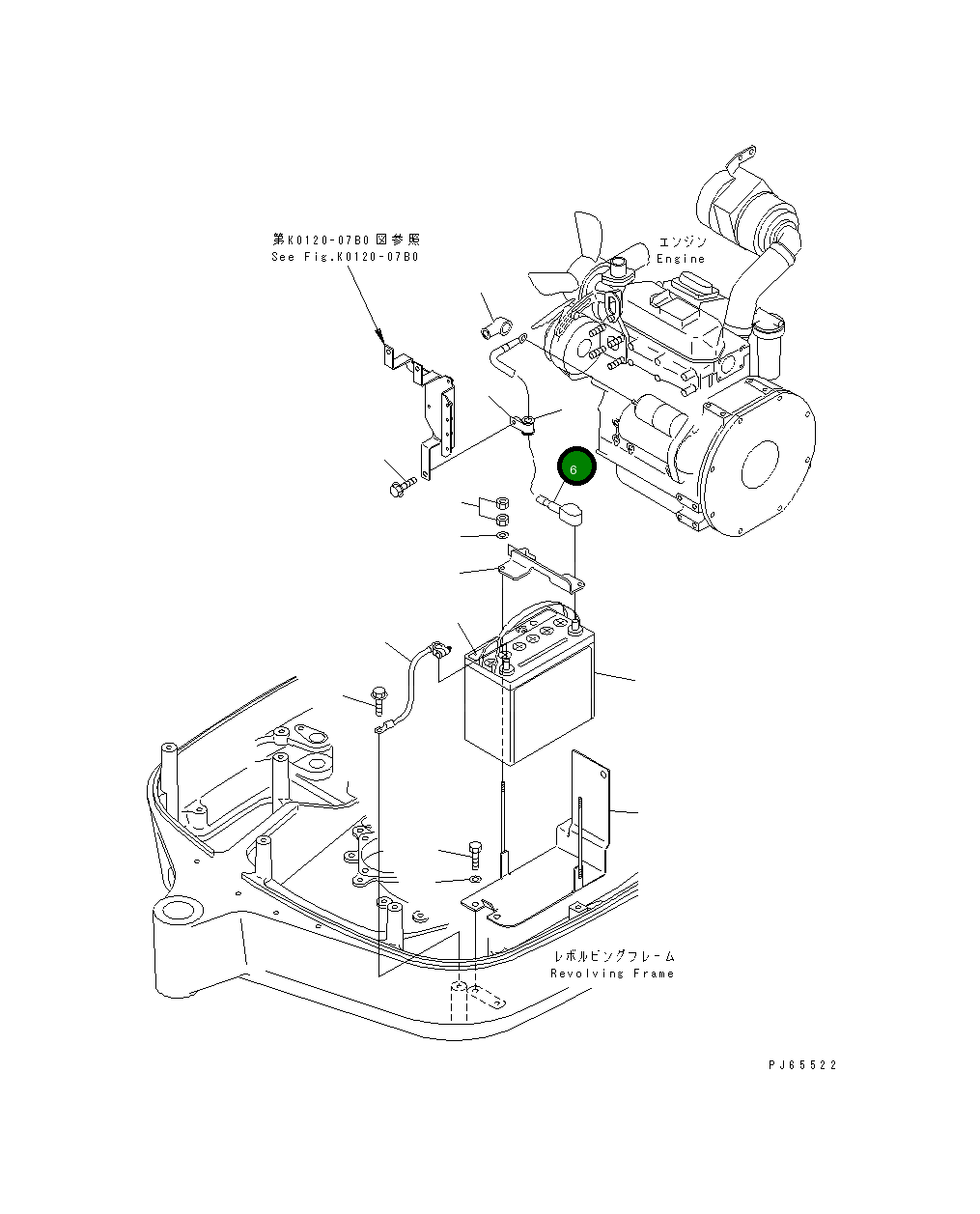 第K0120-07B0図参照
See Fig.K0120-07B0

エンジン
Engine

6

レボルビングフレーム
Revolving Frame

PJ65522