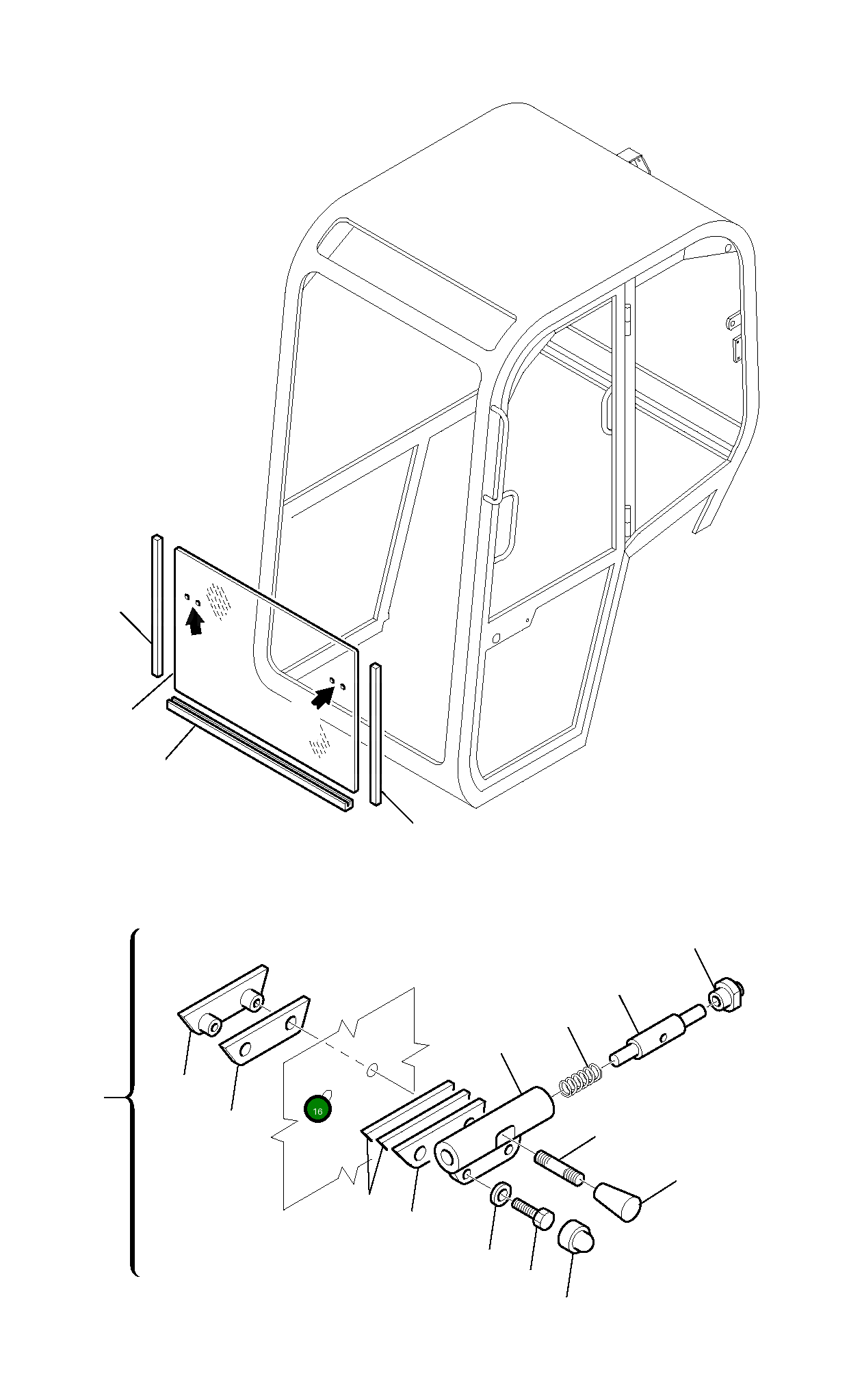 16