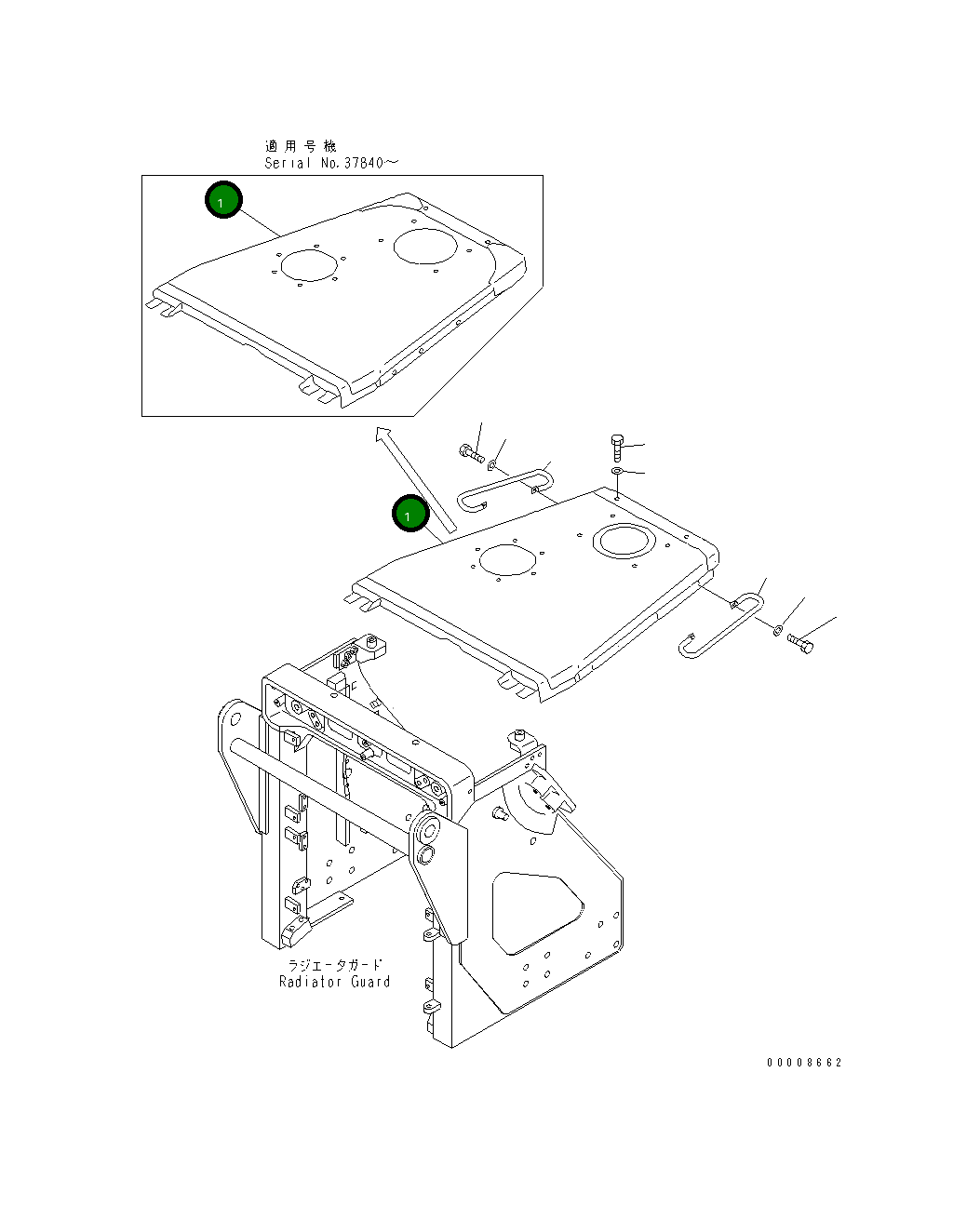 適用号機
Serial No.37840～

1

1

ラジエータガード
Radiator Guard

00008662