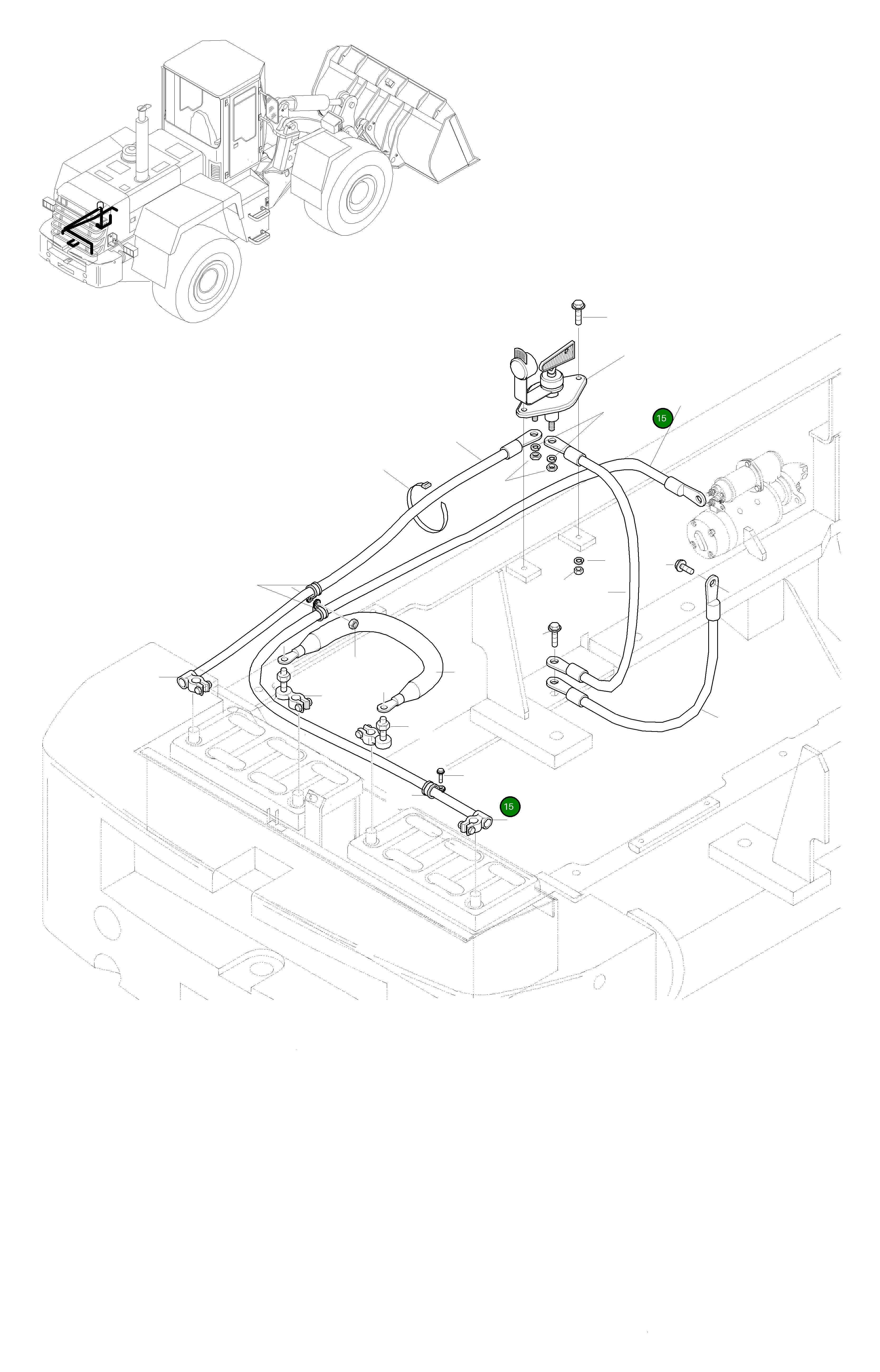 15

15