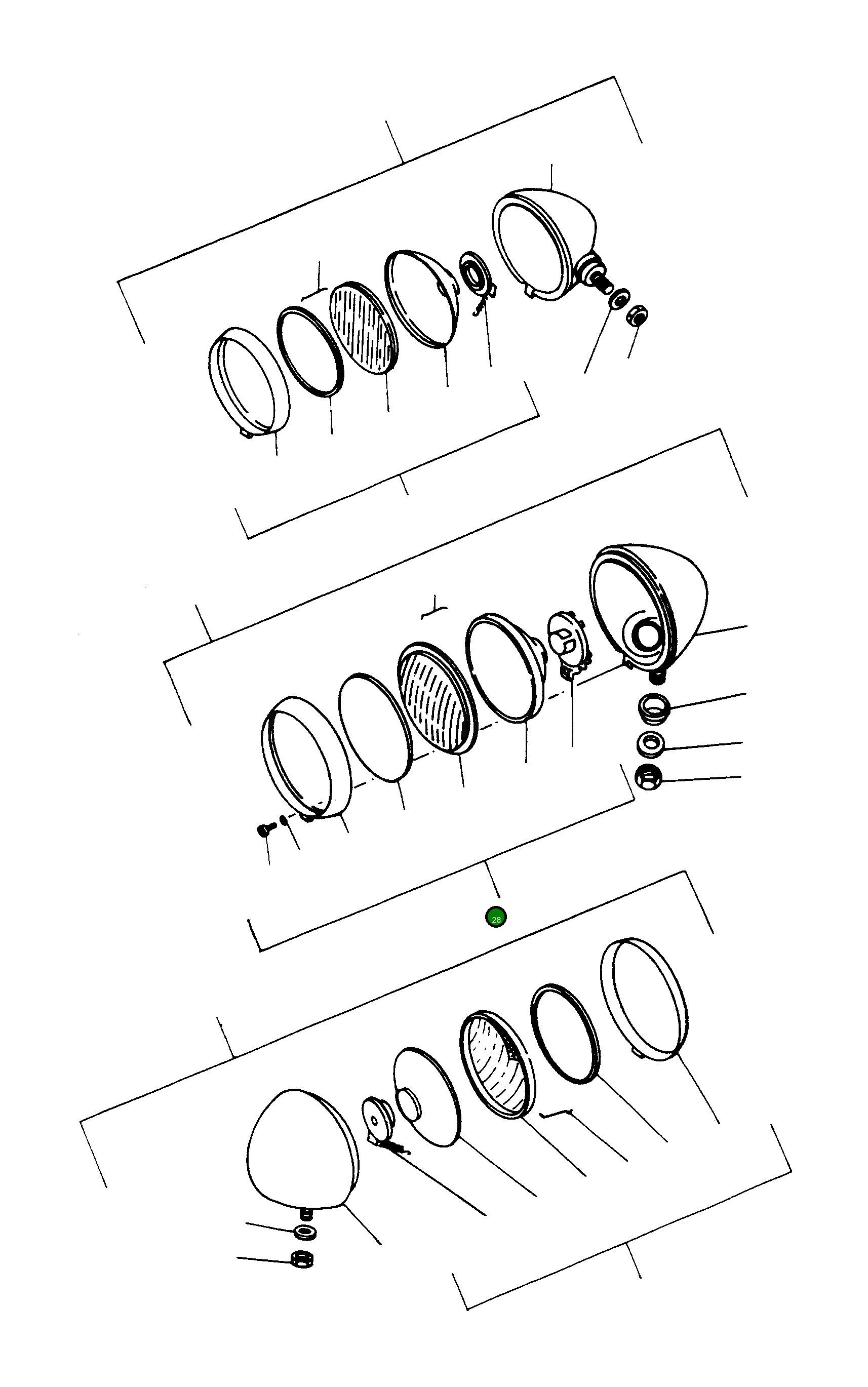 28