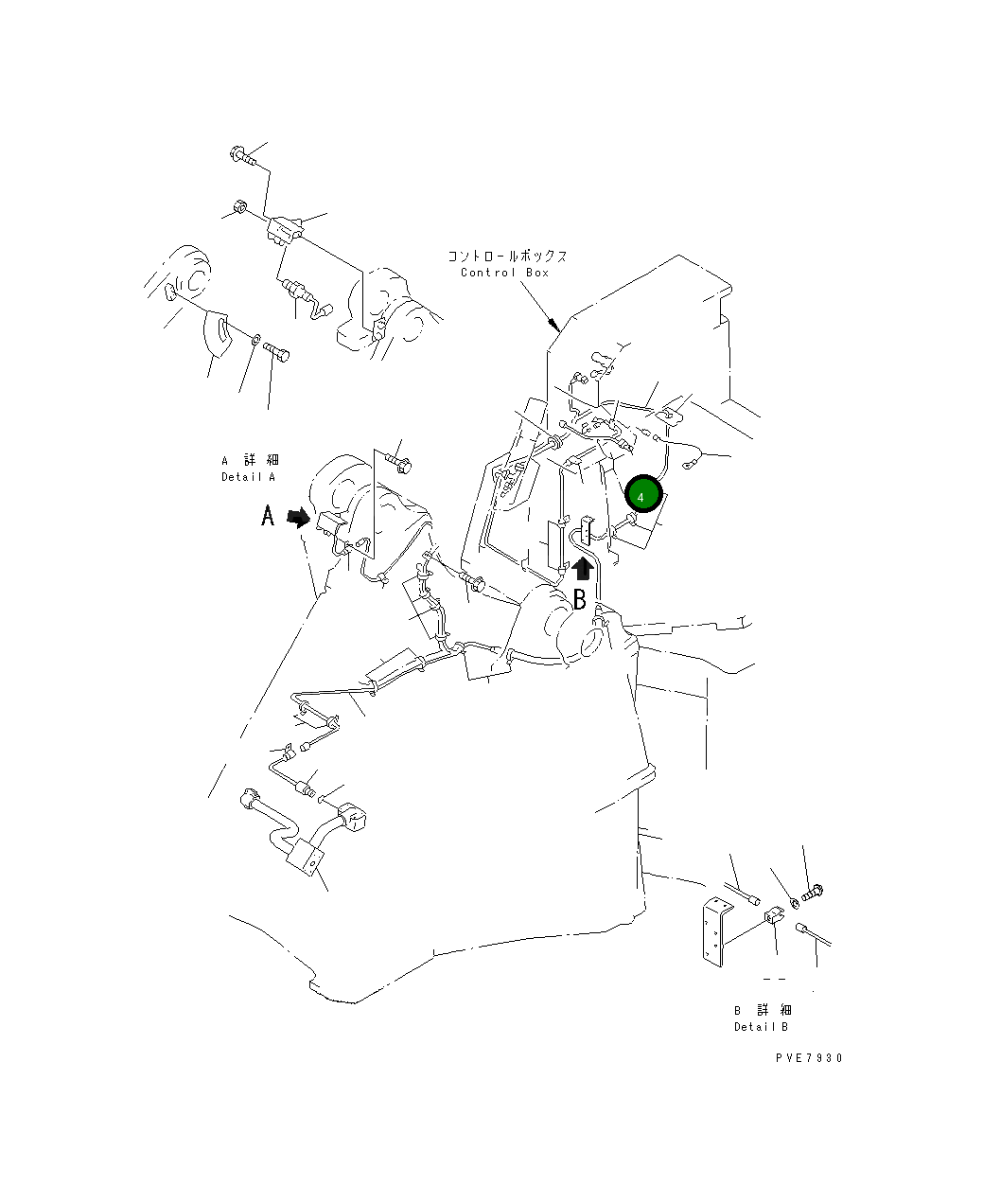 コントロールボックス
Control Box

A 詳細
Detail A

A

4

B

B 詳細
Detail B

PVE7930