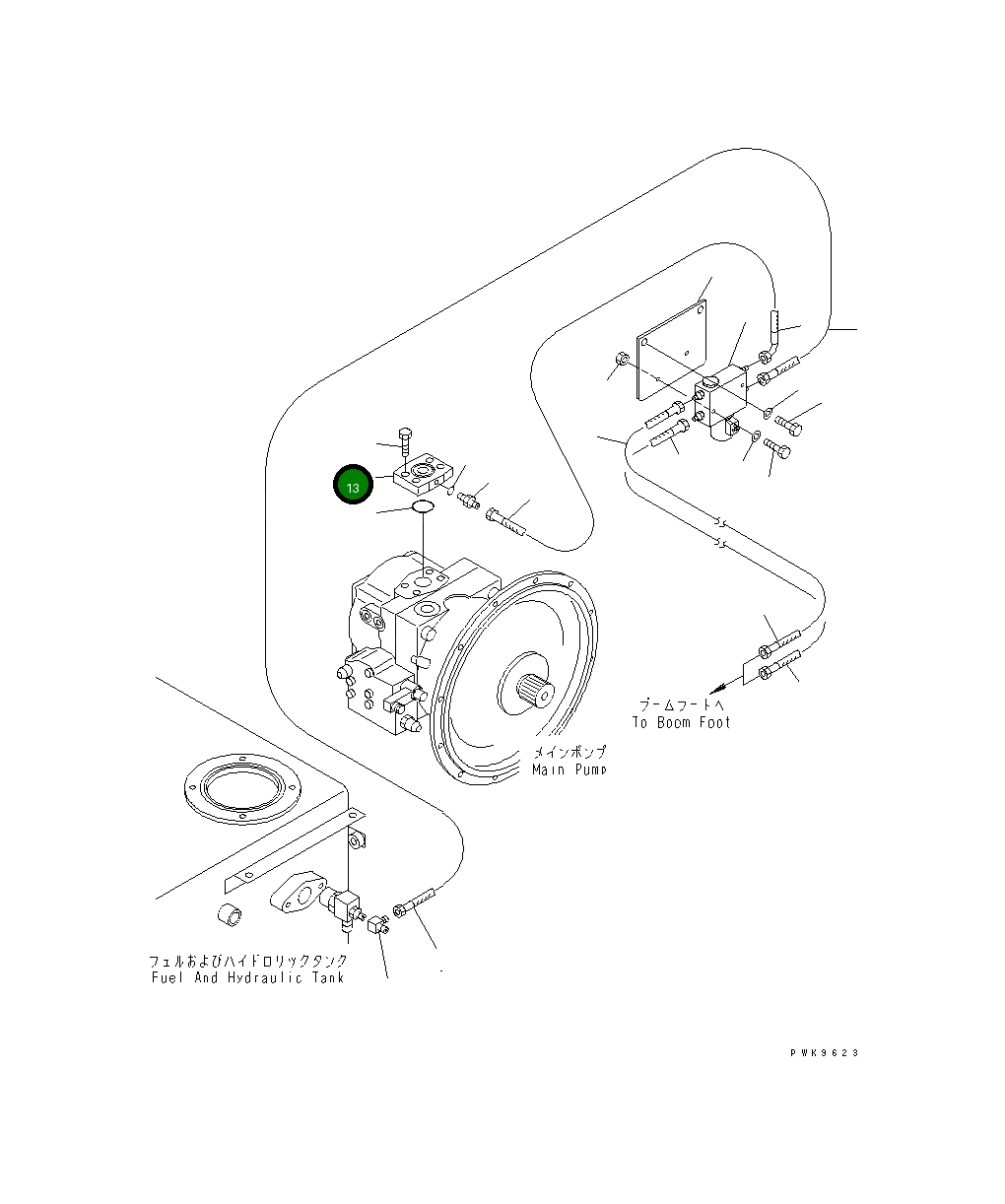 13

ブームフートへ
To Boom Foot

メインポンプ
Main Pump

フェルおよびハイドロリックタンク
Fuel And Hydraulic Tank

PWK9623