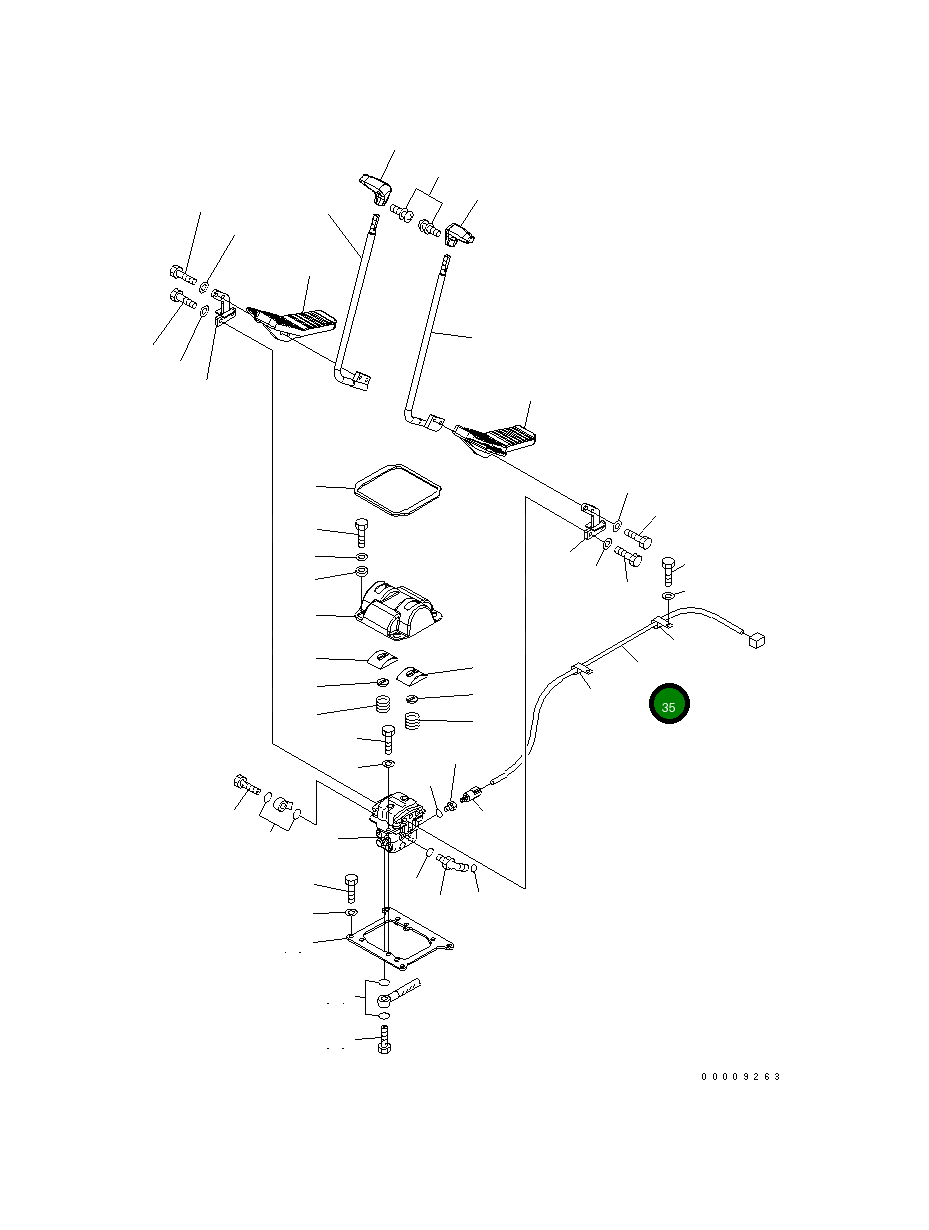 35

00009263