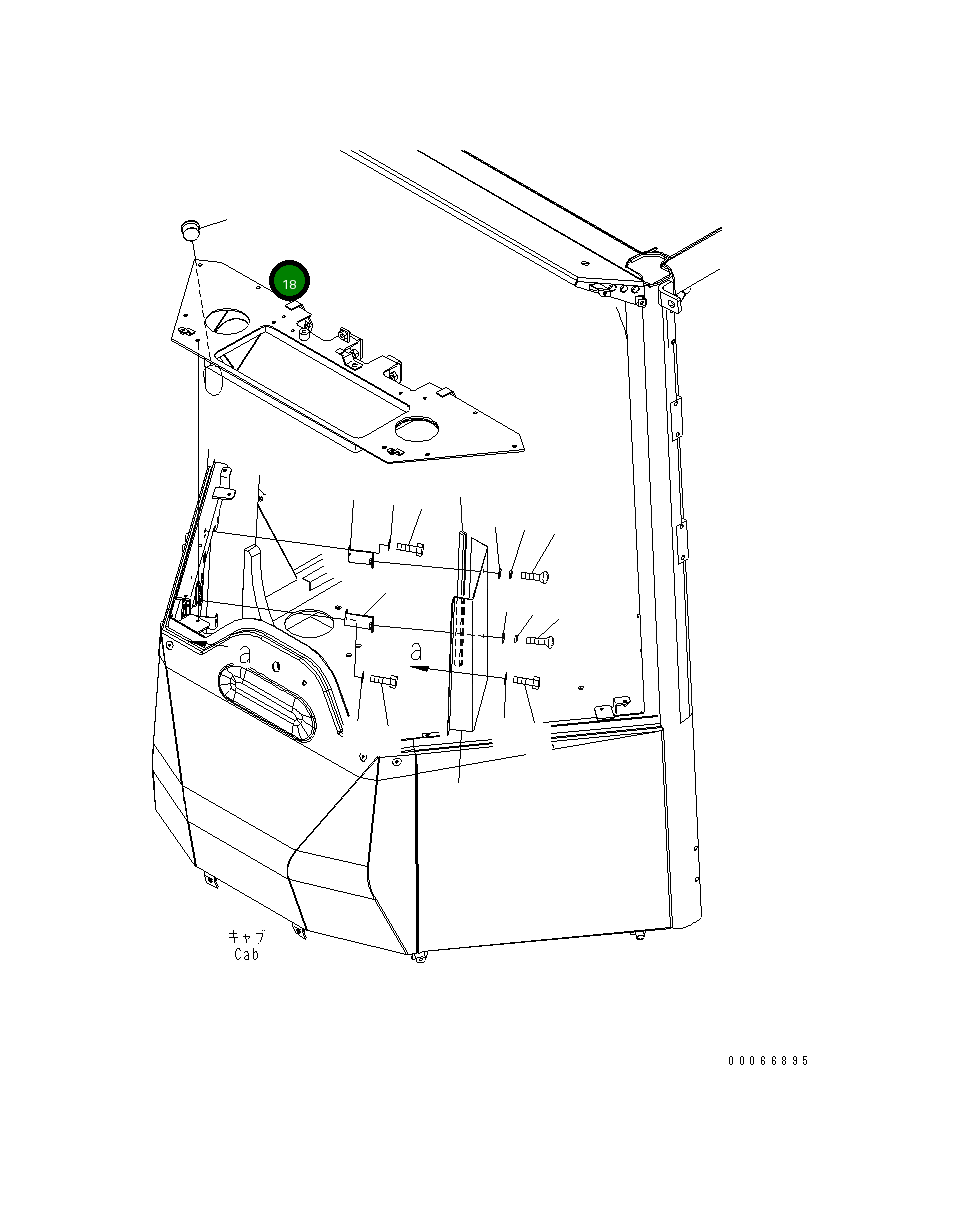 18

a

a

キャブ
Cab

00066895