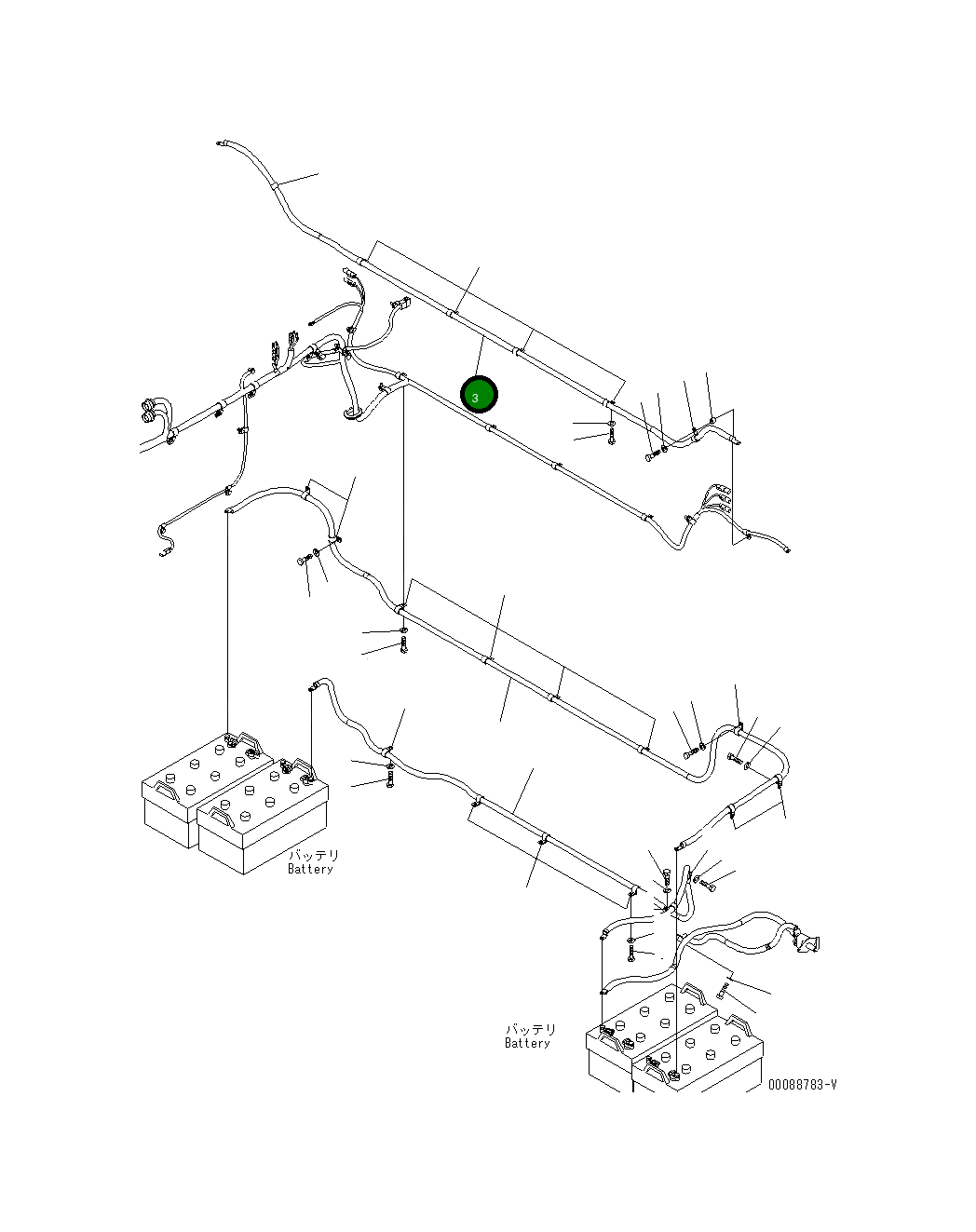 3

バッテリ
Battery

バッテリ
Battery

00088783-V