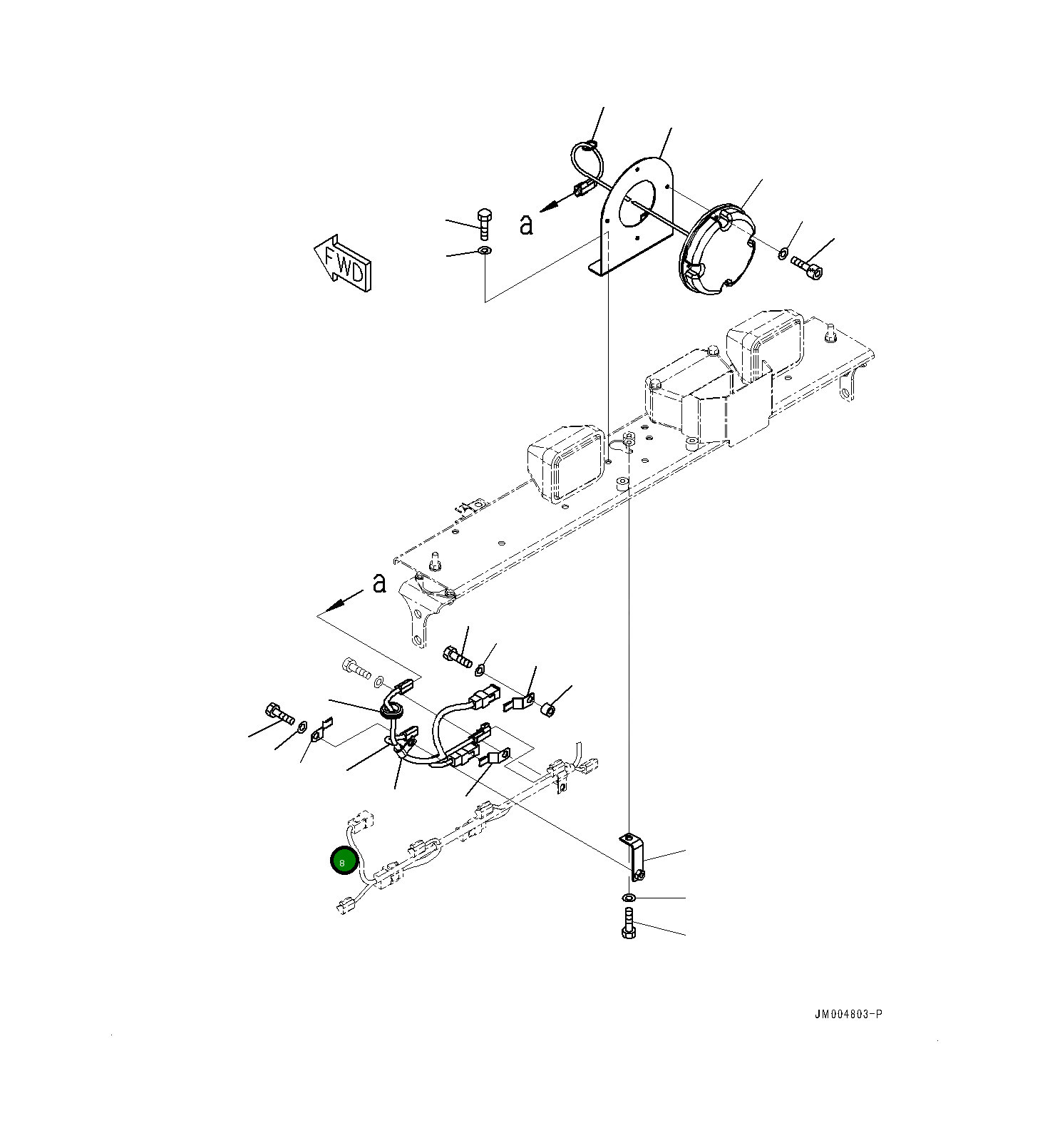 a
FWD
a
8
JM004803-P