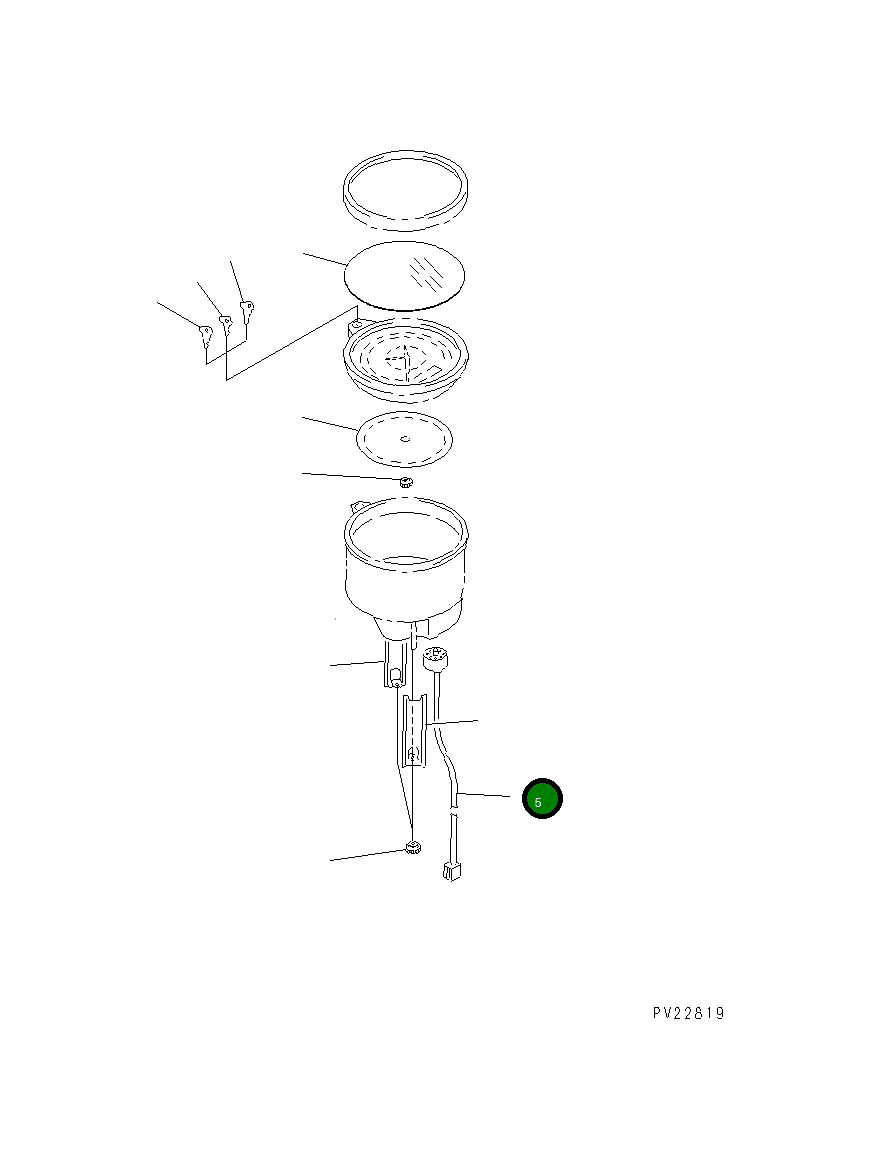 5

PV22819