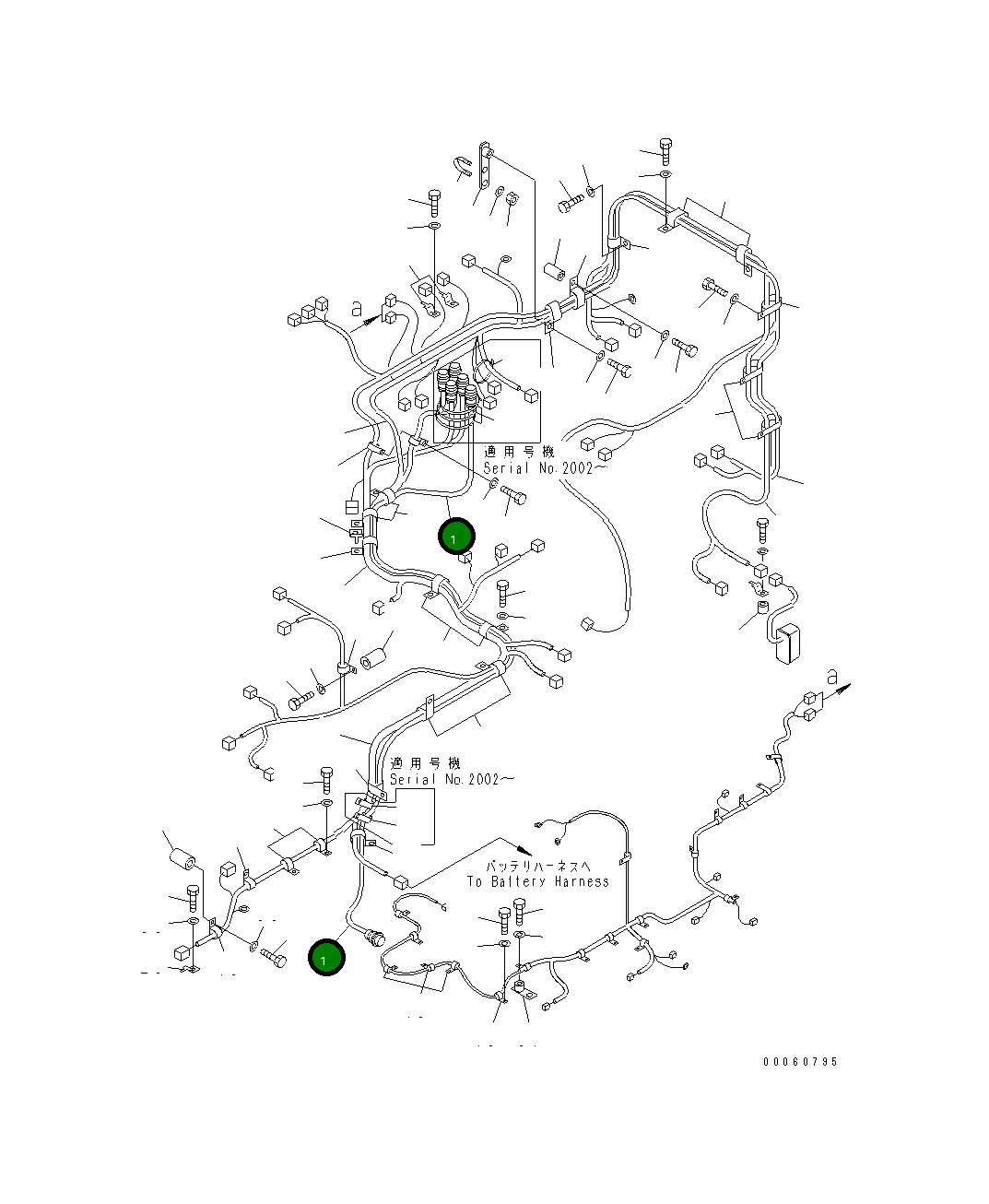 a

適用号機
Serial No.2002~

1

a

適用号機
Serial No.2002~

バッテリハーネスへ
To Battery Harness

1

00060795