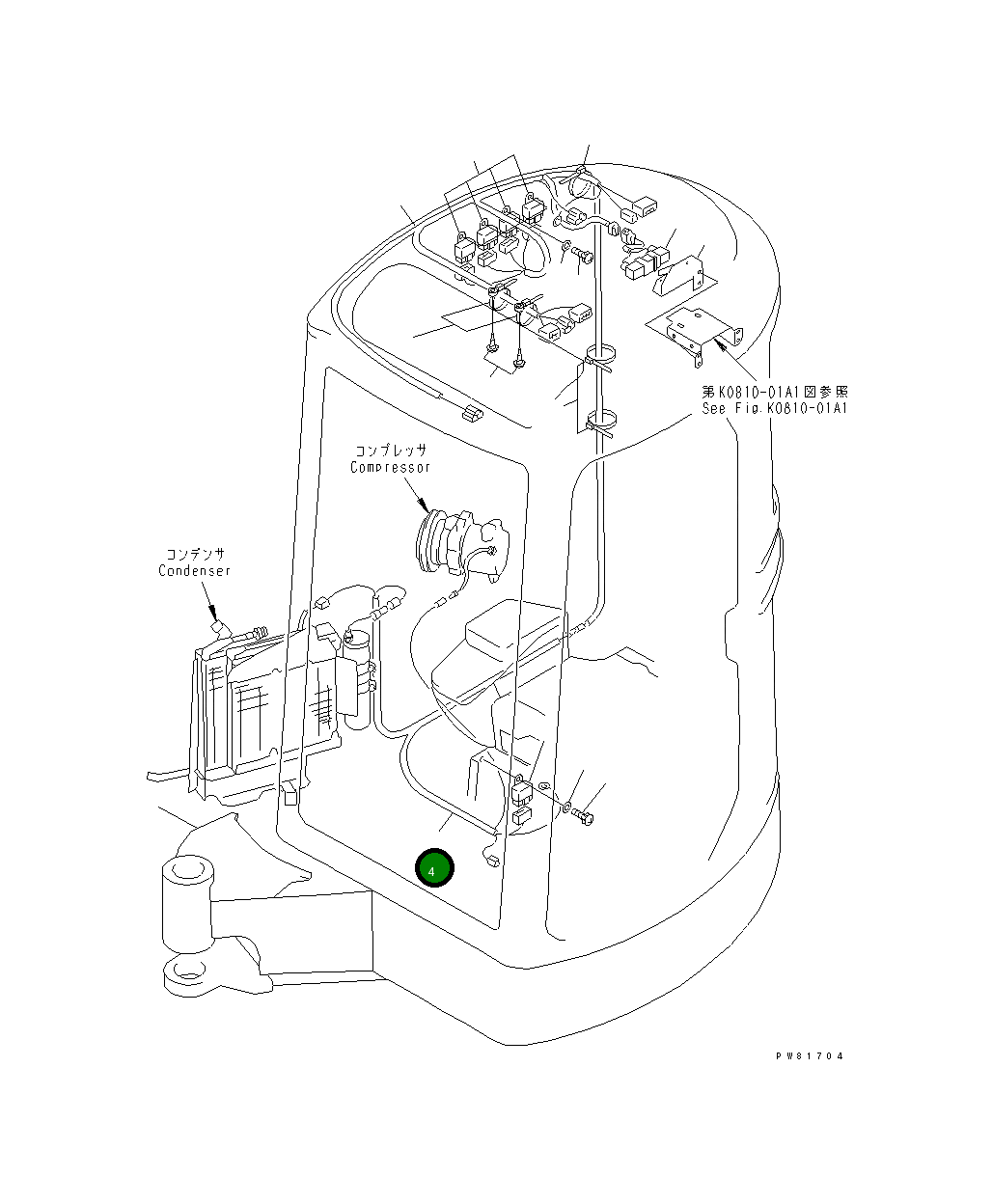 第K0810-01A1図参照
See Fig.K0810-01A1

コンプレッサ
Compressor

コンデンサ
Condenser

4

PW81704