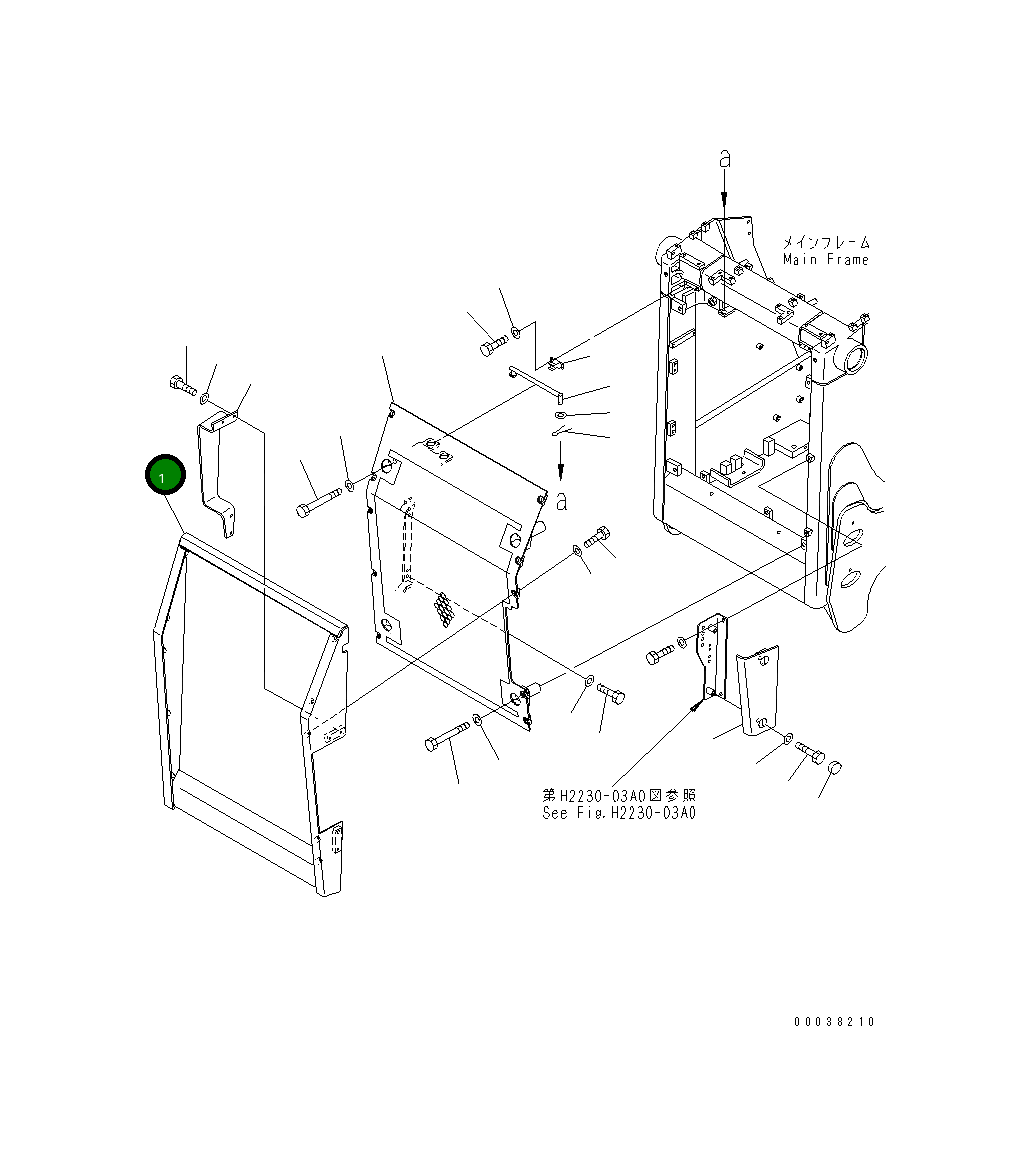 a

メインフレーム
Main Frame

1

a

第H2230-03A0図参照
See Fig.H2230-03A0

00038210