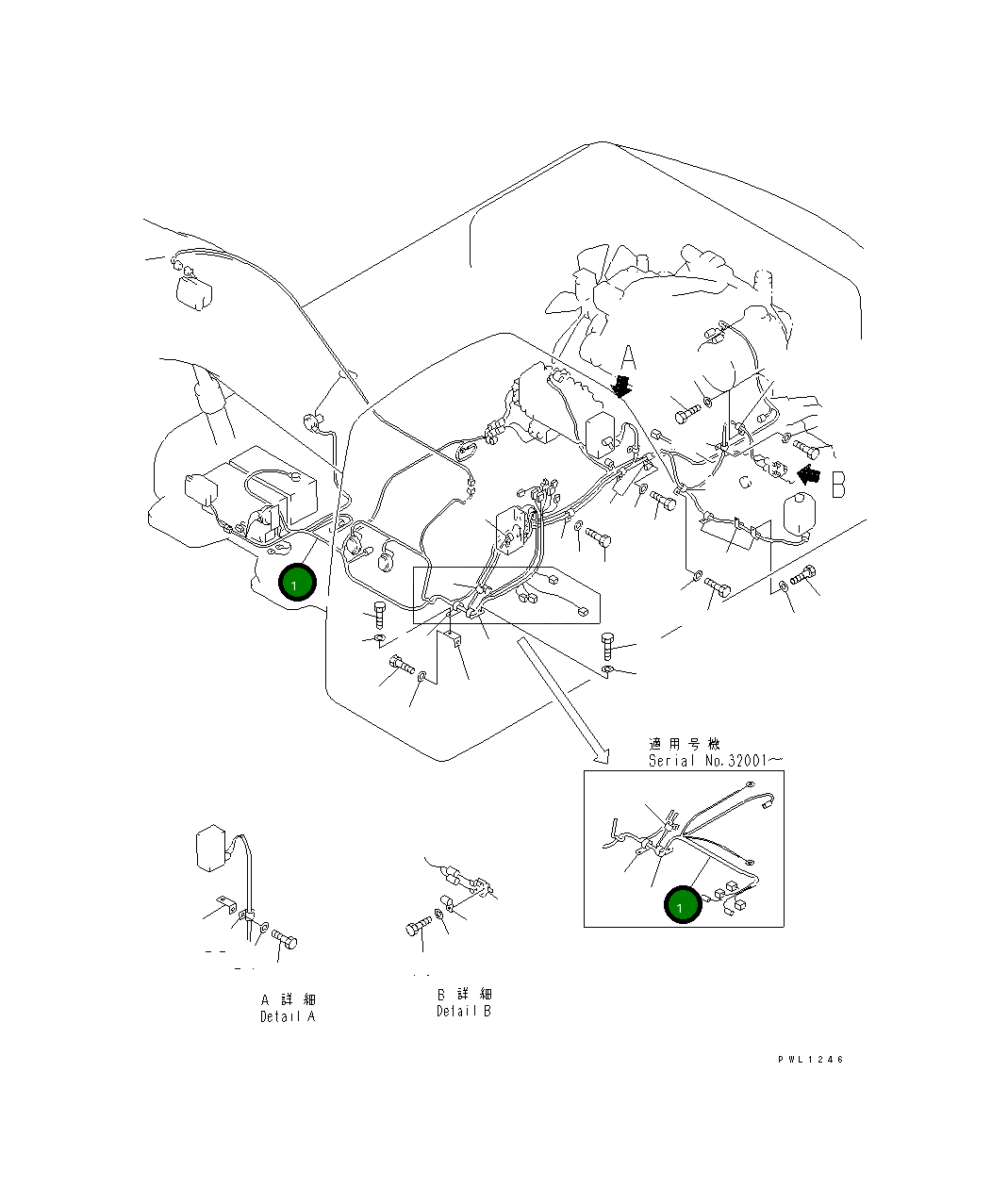 A

B

1

適用号機
Serial No.32001~

1

A 詳細
Detail A

B 詳細
Detail B

PWL1246