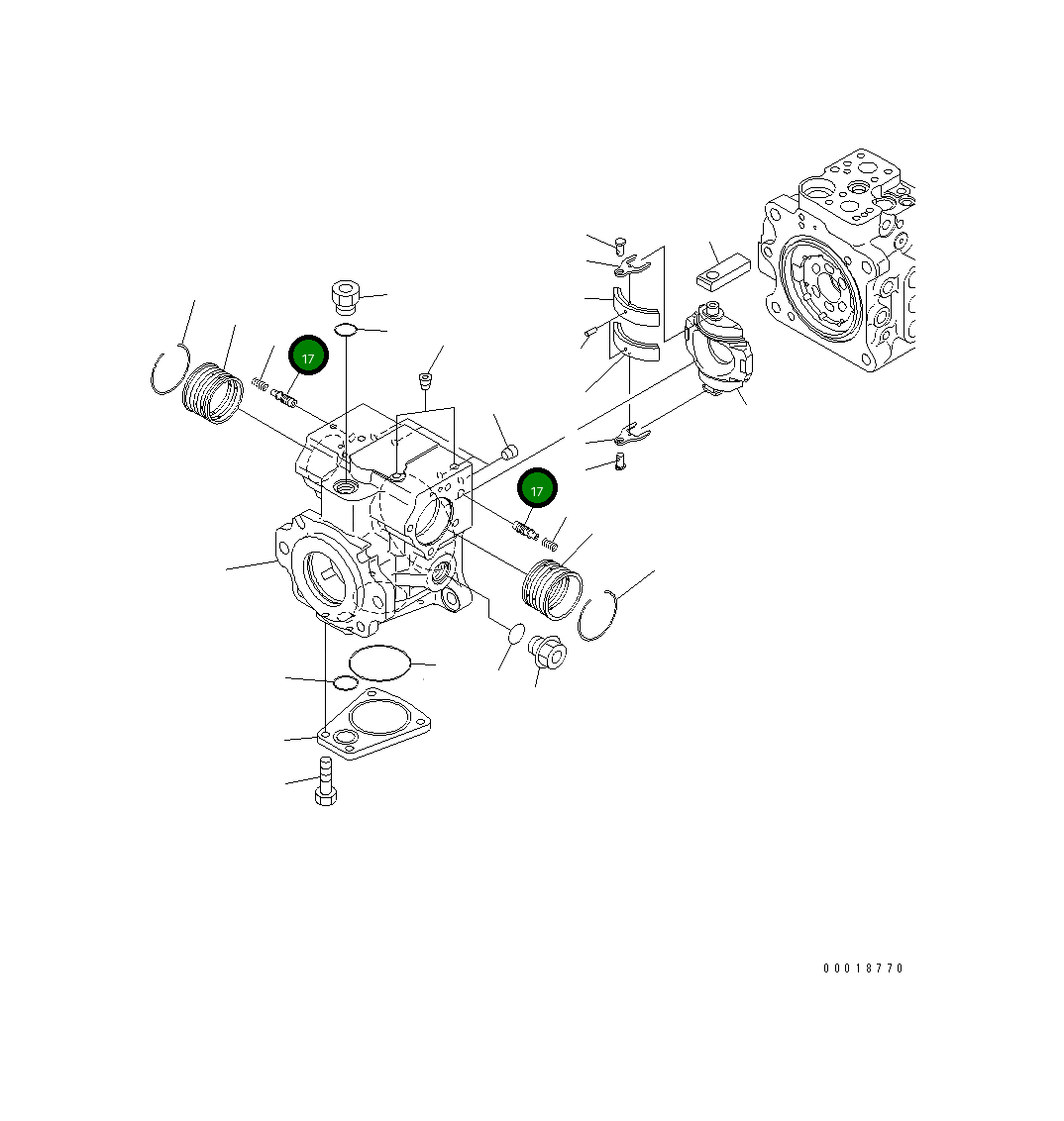 17

17

00018770