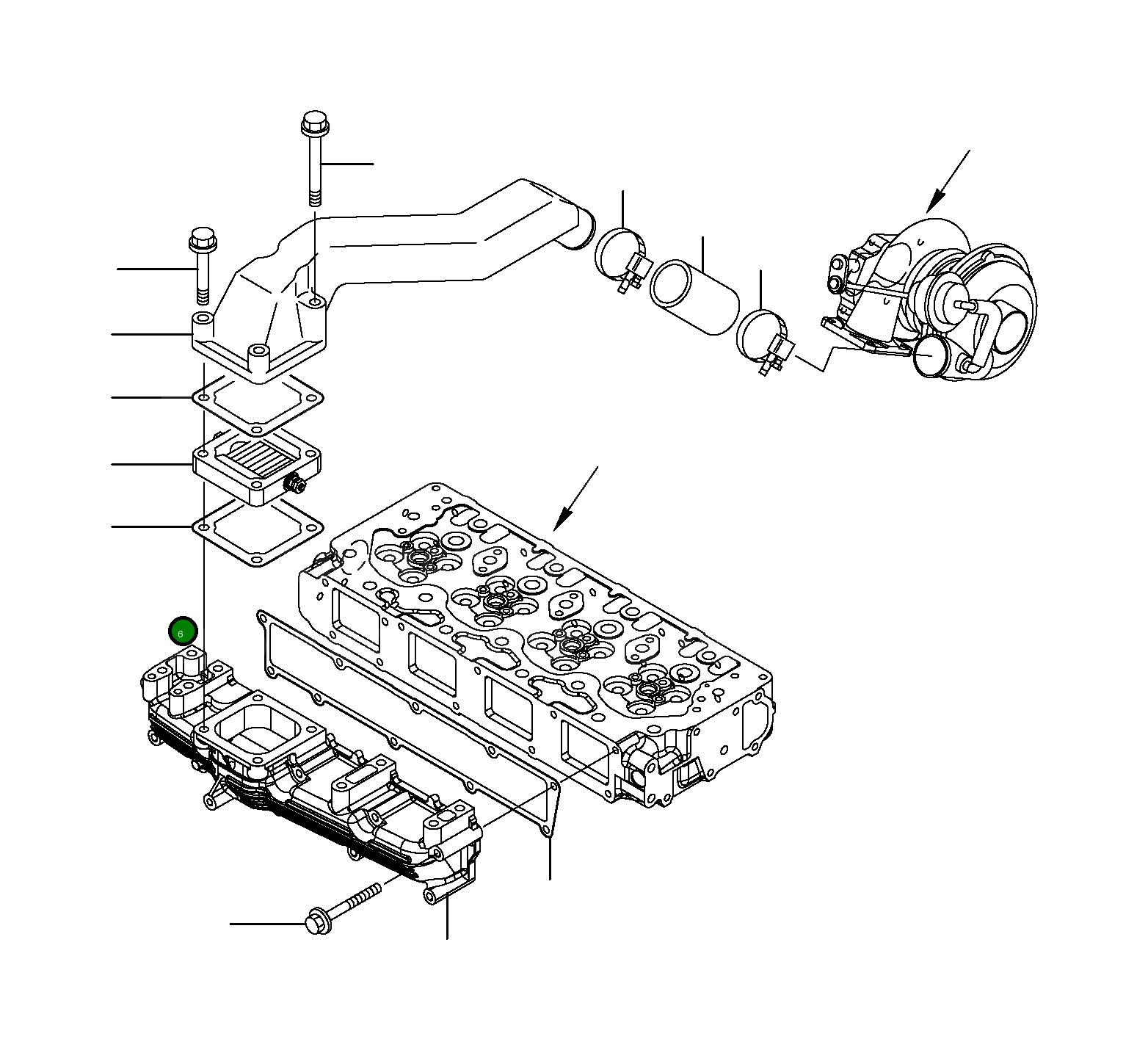 6