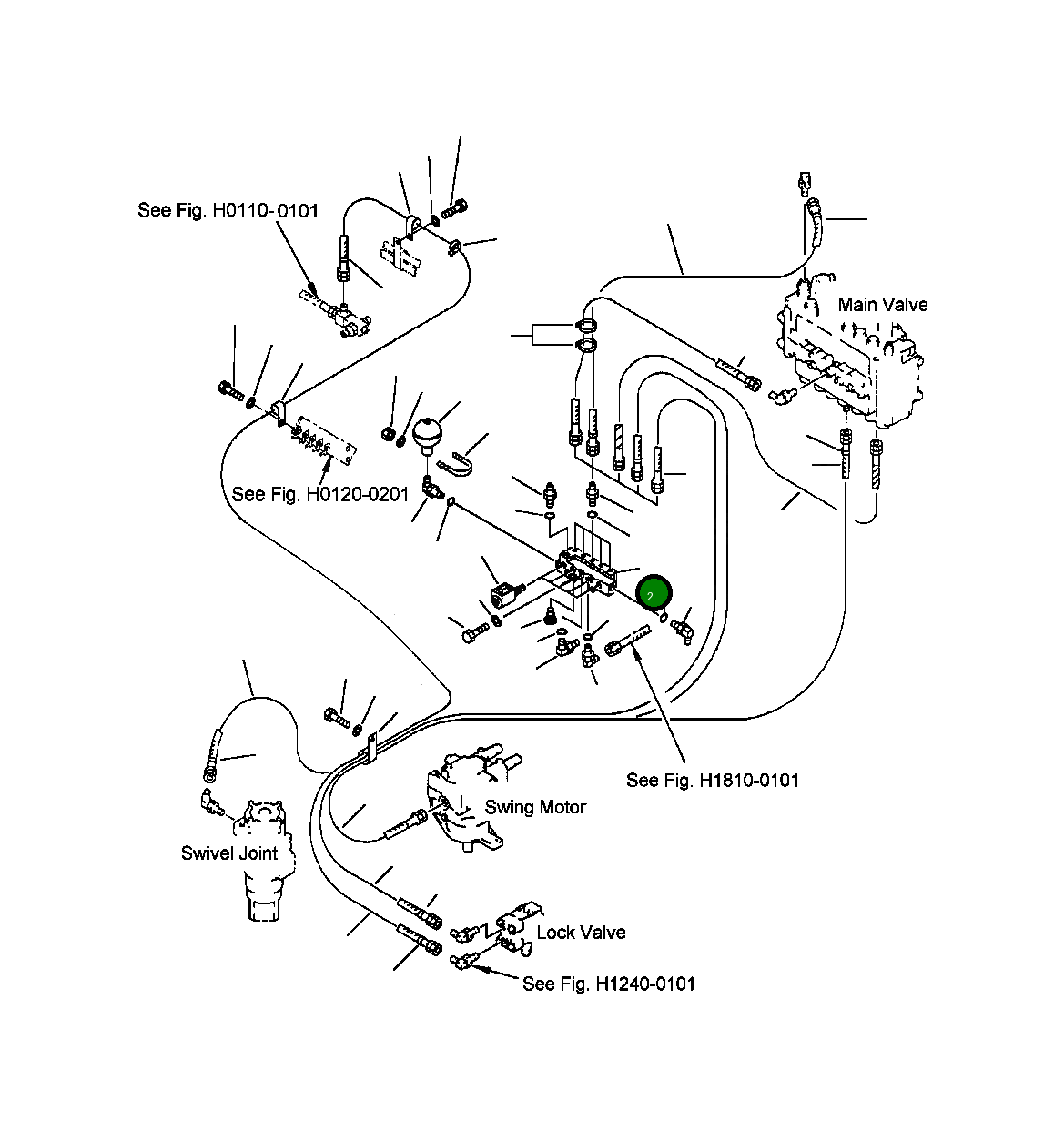 See Fig. H0110-0101

Main Valve

See Fig. H0120-0201

2

See Fig. H1810-0101

Swing Motor

Swivel Joint

Lock Valve

See Fig. H1240-0101