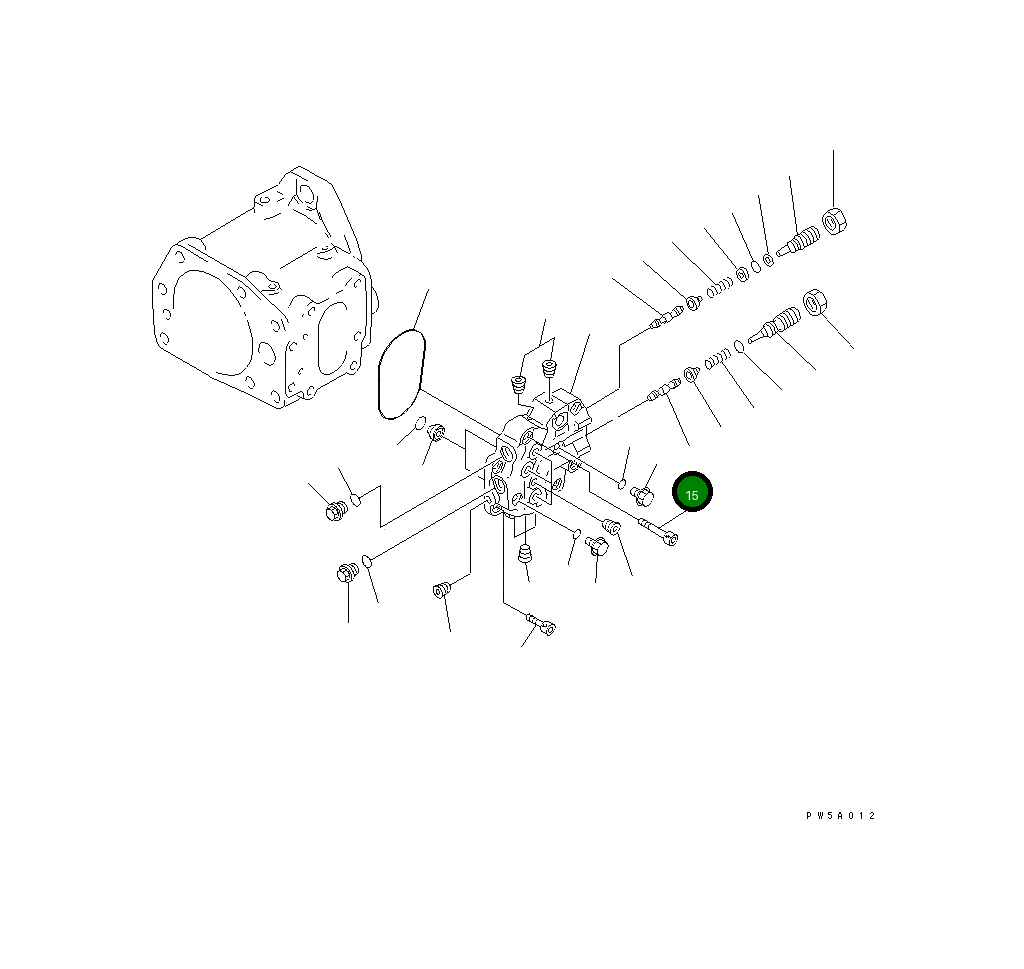 15

PW5A012