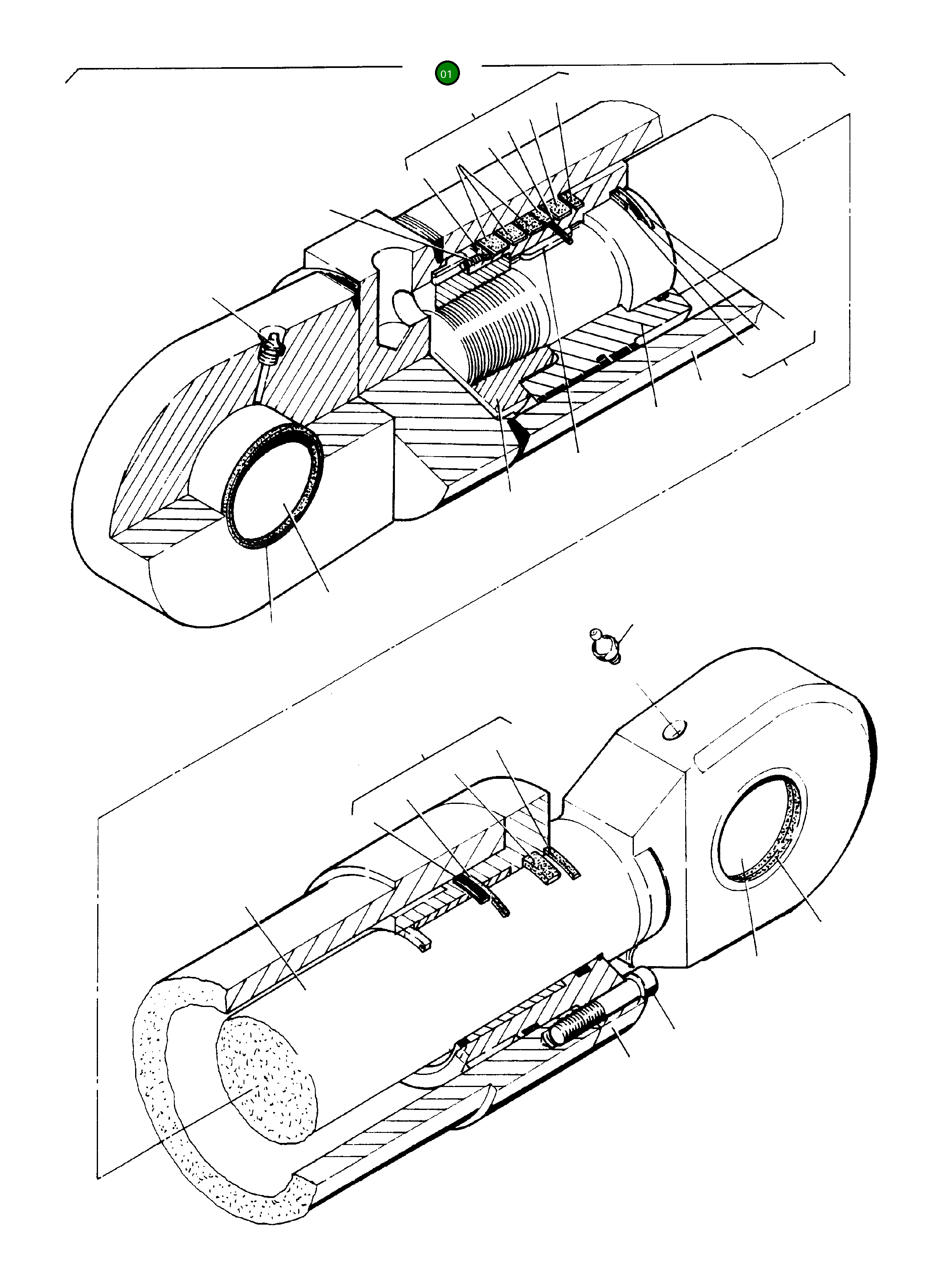 01