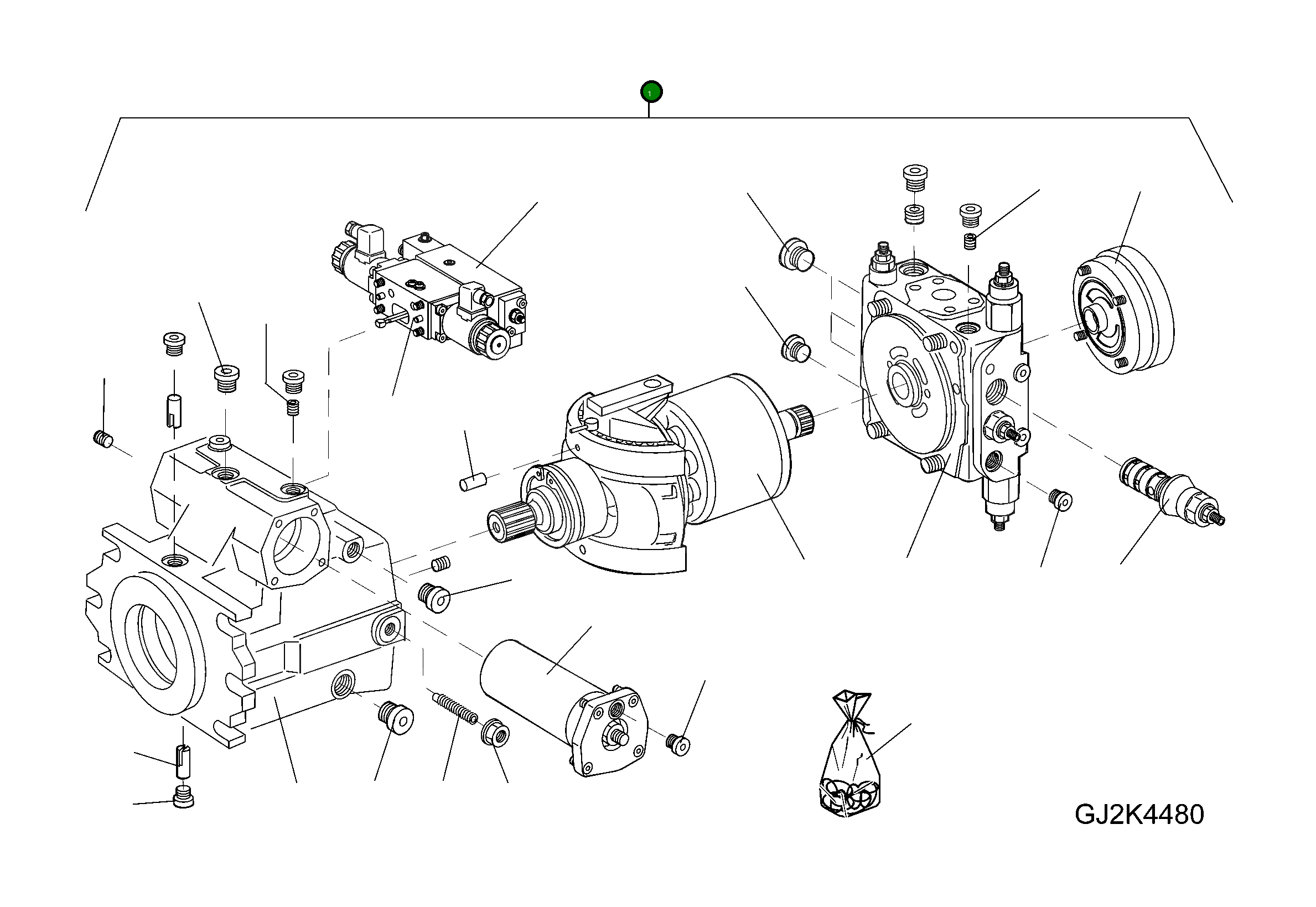 1

GJ2K4480