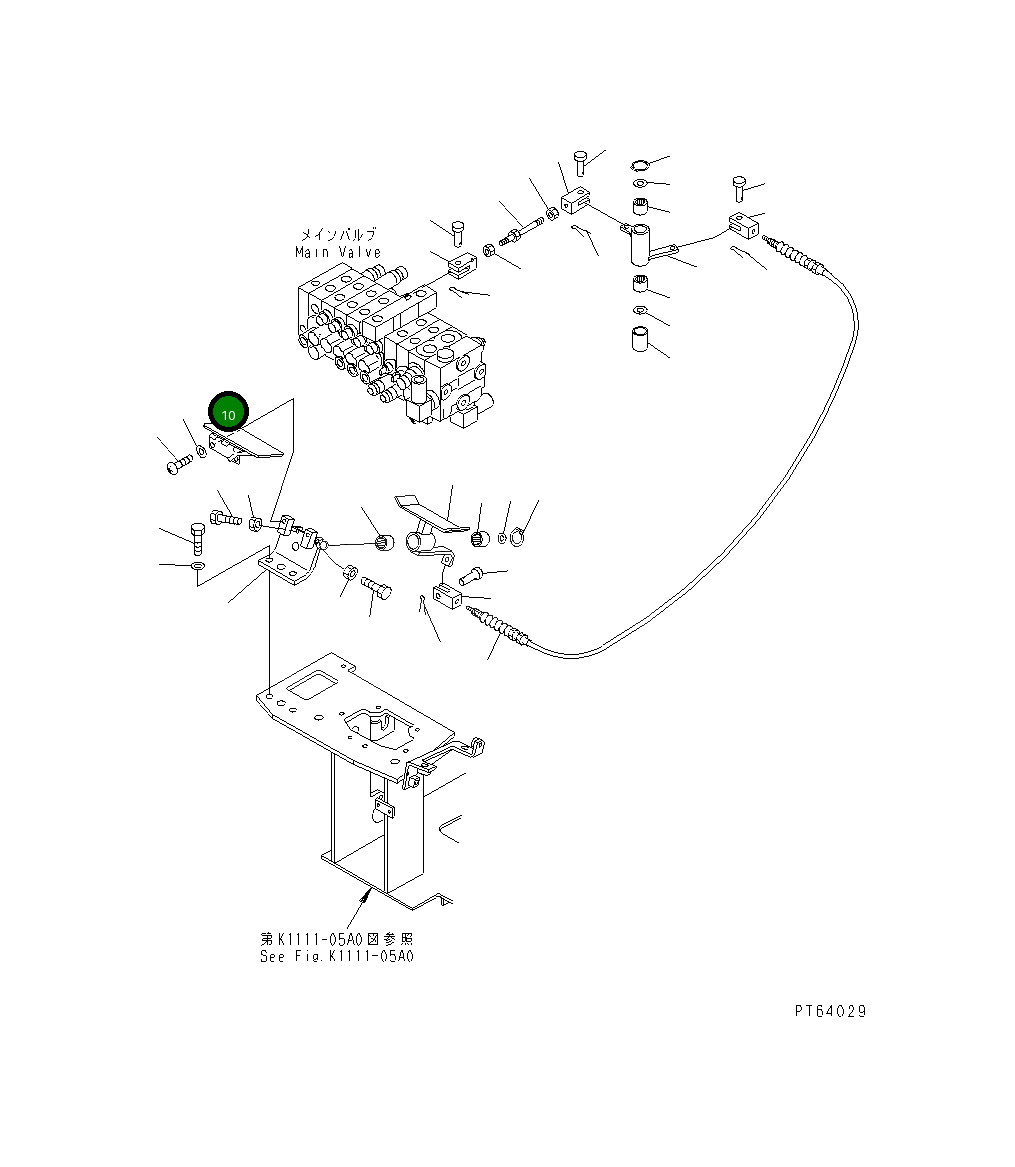 メインバルブ
Main Valve

10

第K1111-05A0図参照
See Fig.K1111-05A0

PT64029