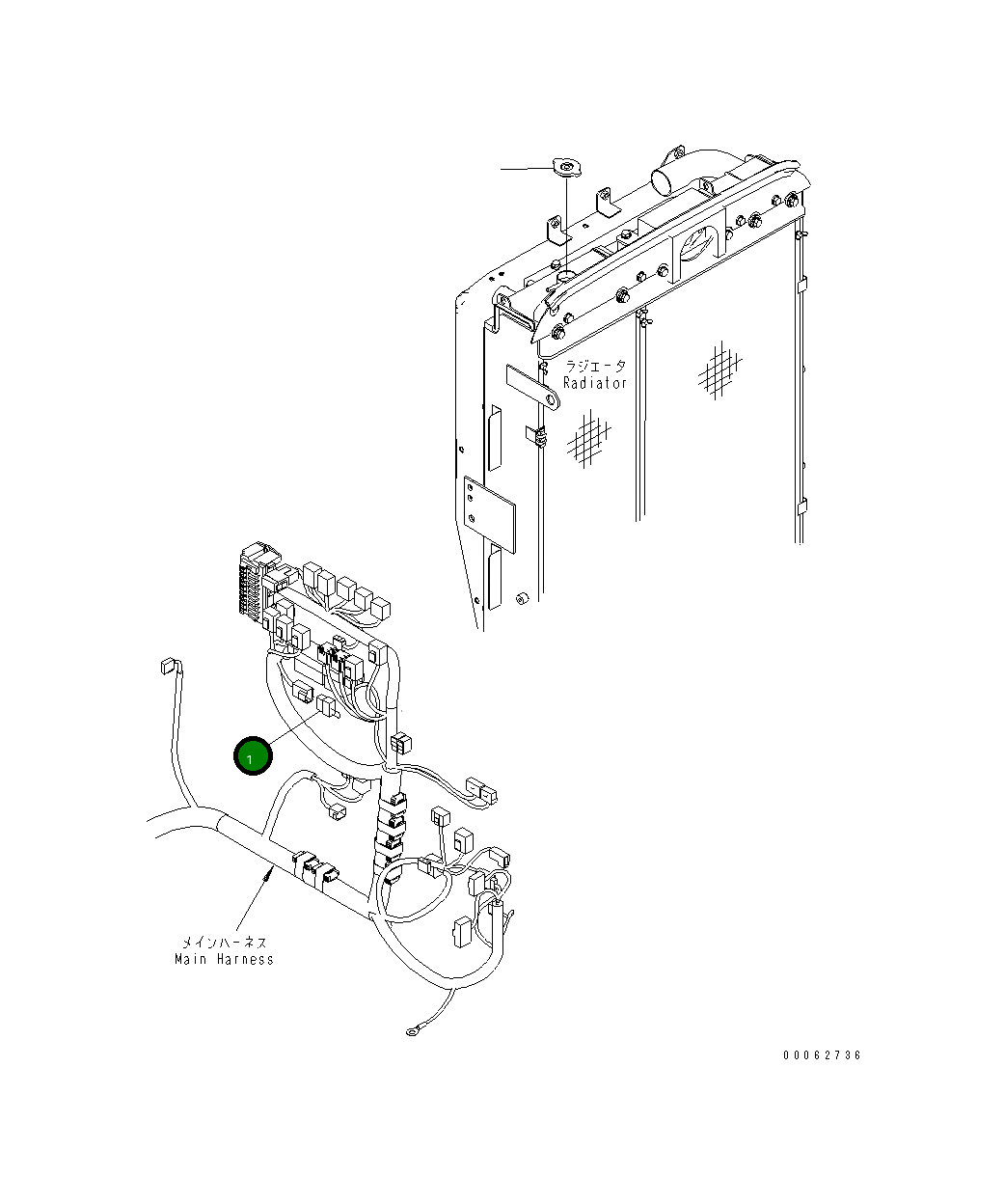 ラジエータ
Radiator

1

メインハーネス
Main Harness

00062736