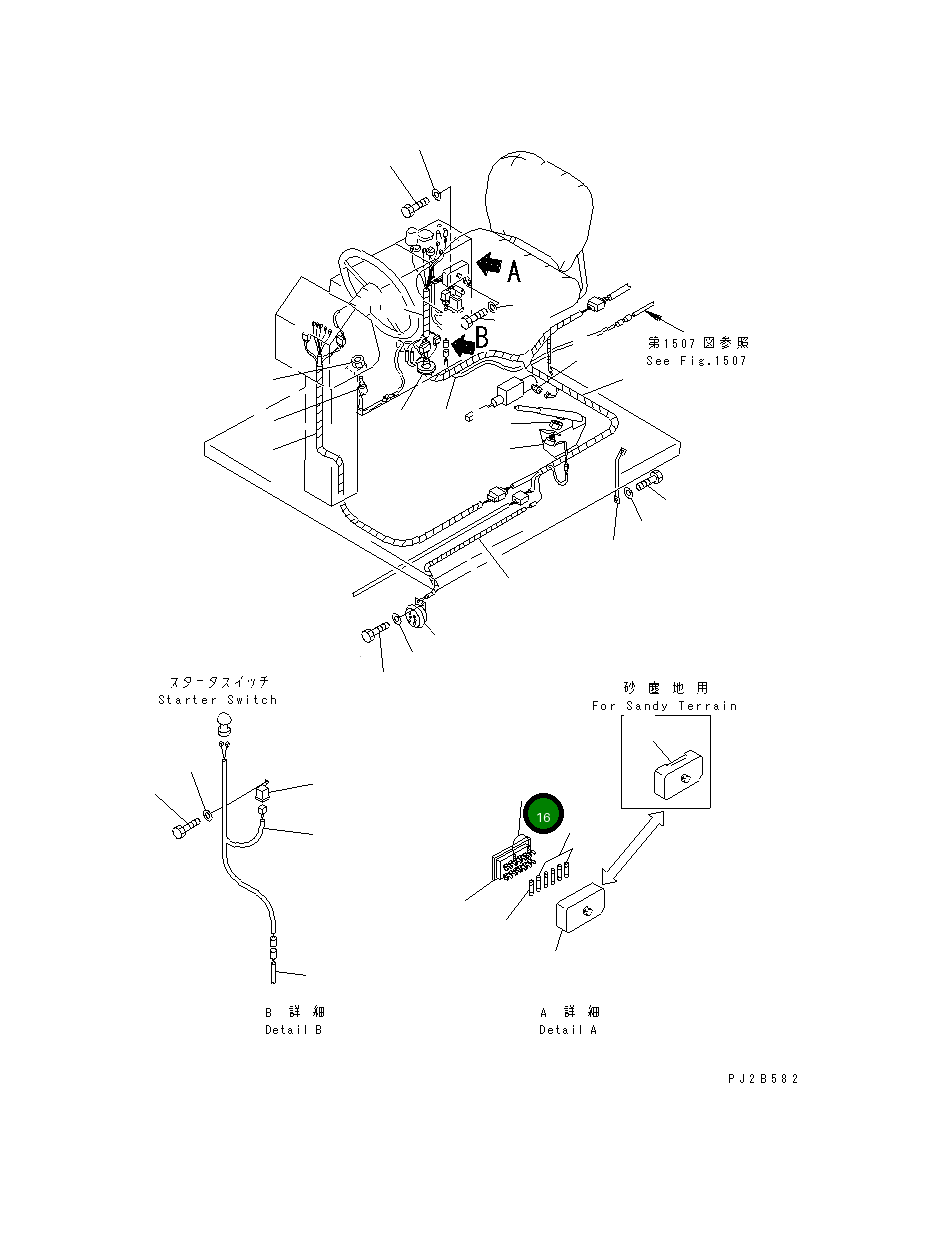 A

B

第1507図参照
See Fig.1507

スタータスイッチ
Starter Switch

砂塵地用
For Sandy Terrain

16

B 詳細
Detail B

A 詳細
Detail A

PJ2B582