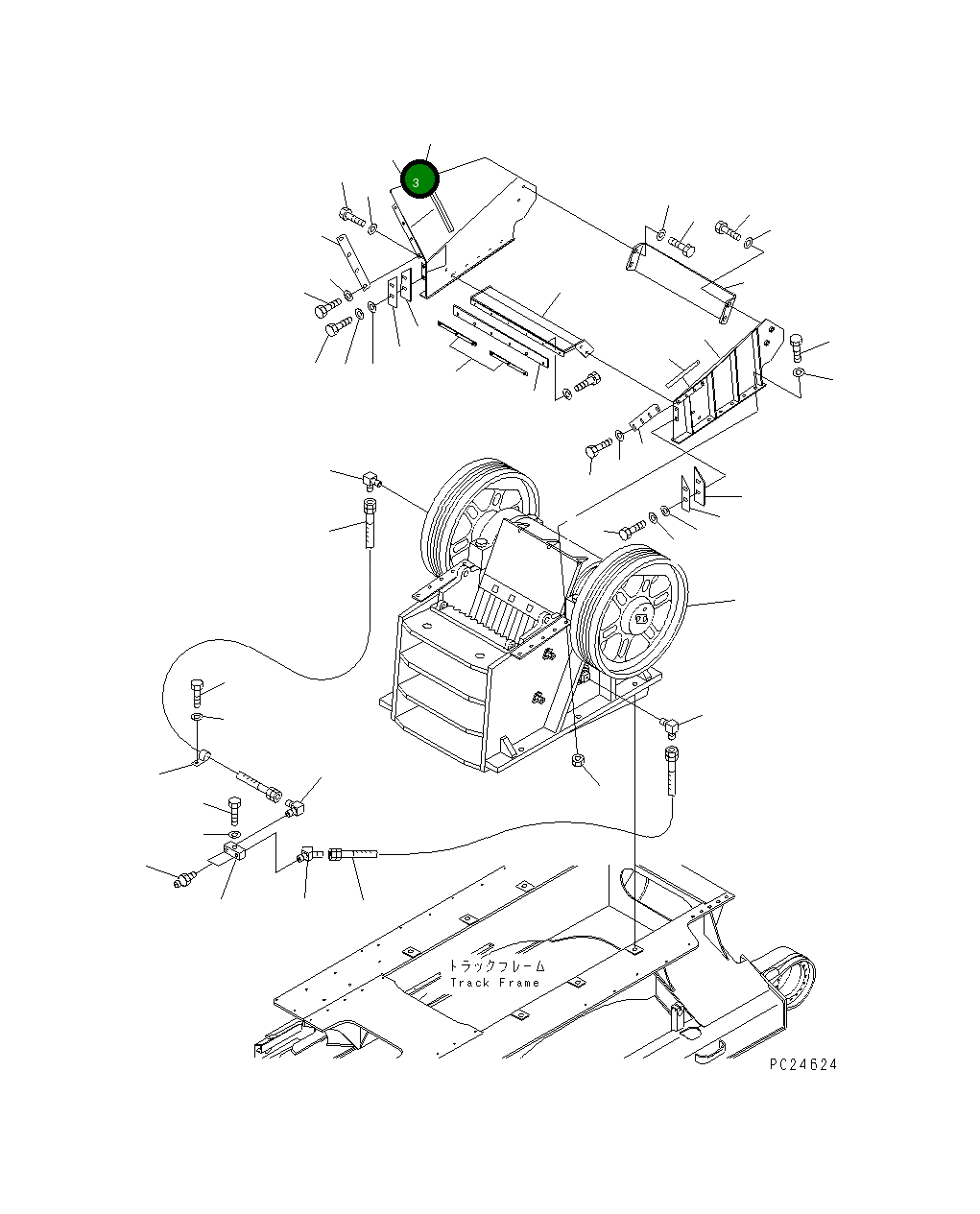 3

トラックフレーム
Track Frame

PC24624