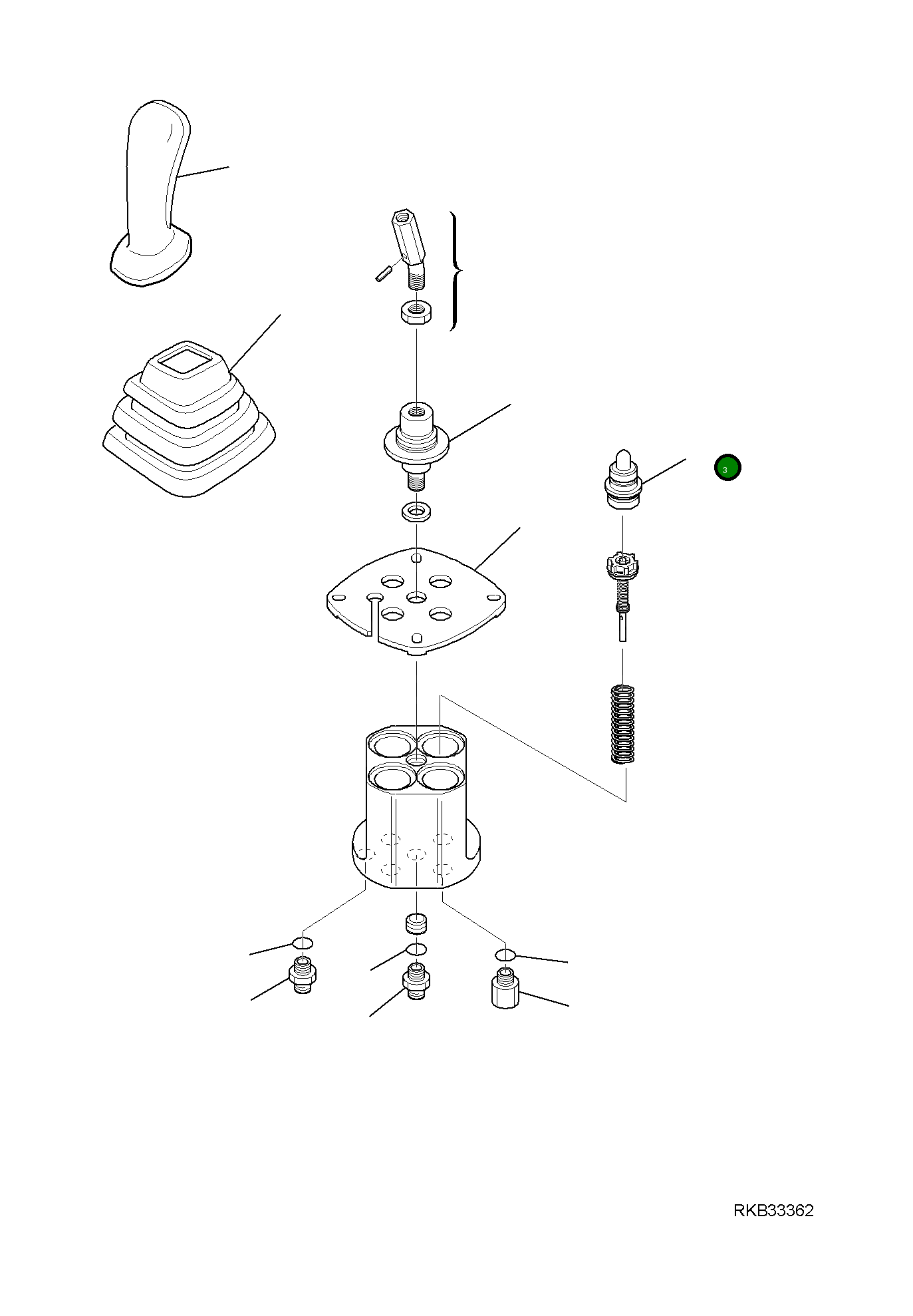 3

RKB33362