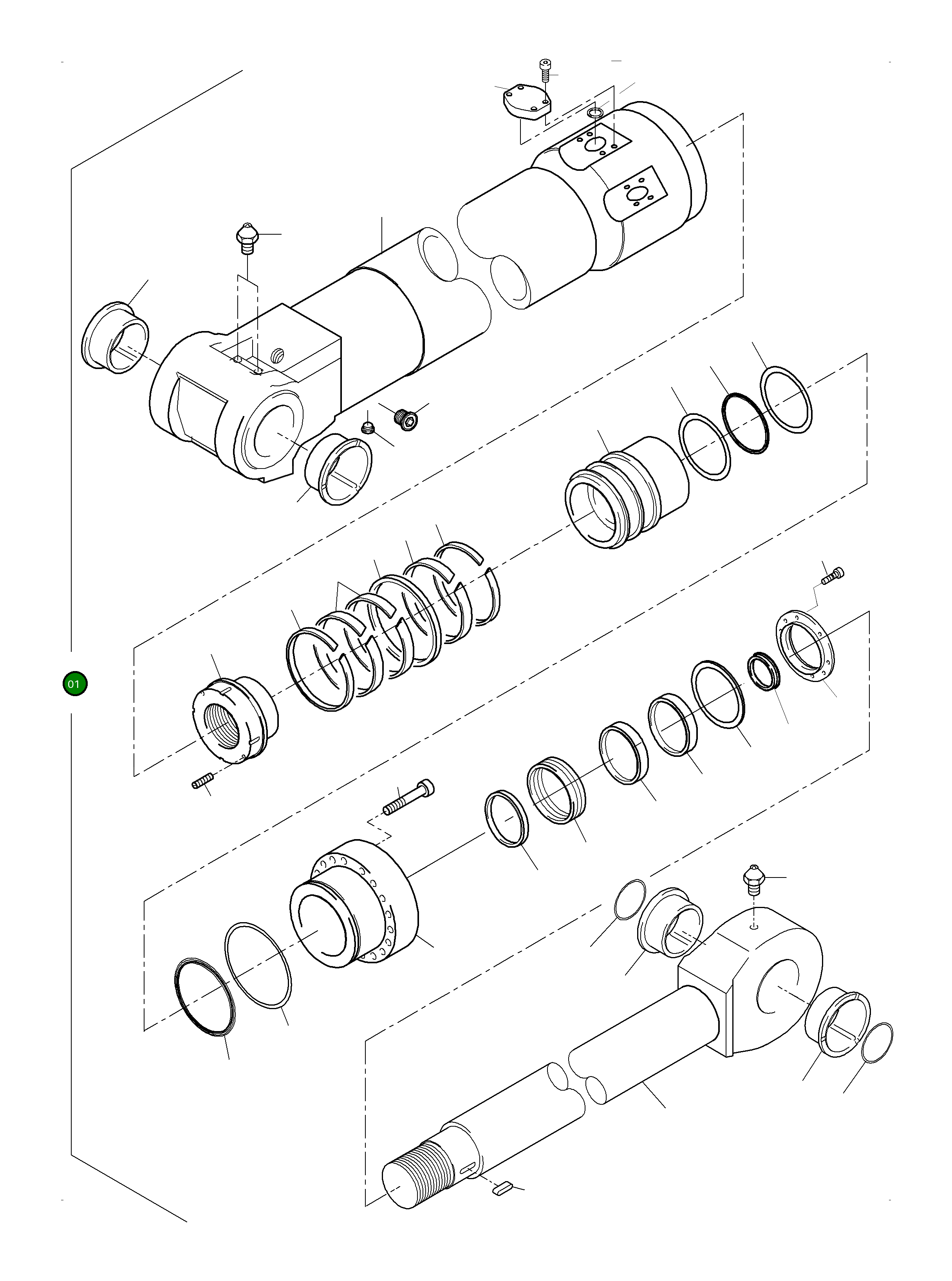 01