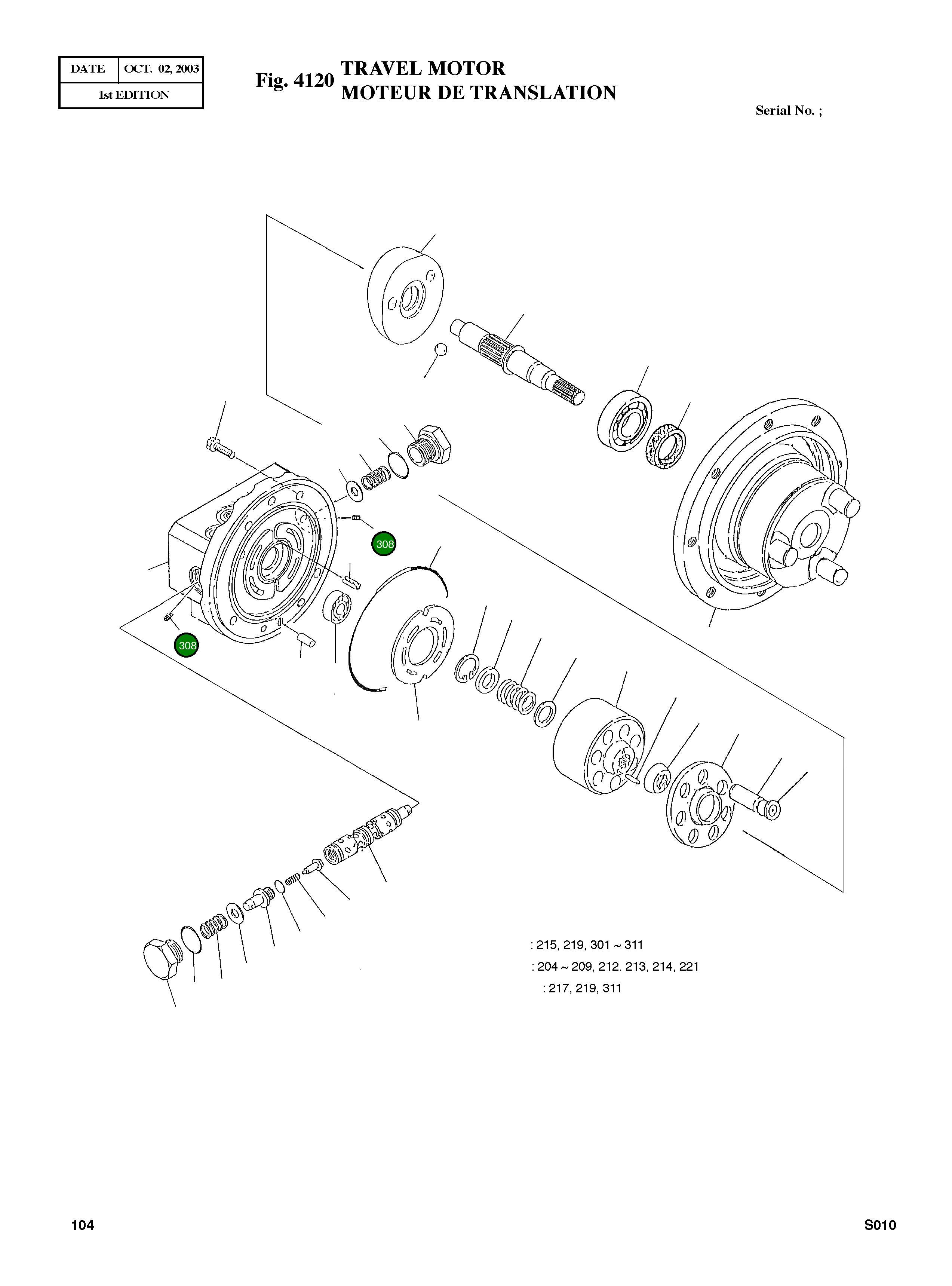 | DATE | OCT. 02, 2003 |
|---|---|
| 1st EDITION | |

Fig. 4120 TRAVEL MOTOR
MOTEUR DE TRANSLATION

Serial No. ;

308

308

: 215, 219, 301 ~ 311
: 204 ~ 209, 212. 213, 214, 221
: 217, 219, 311

104

S010