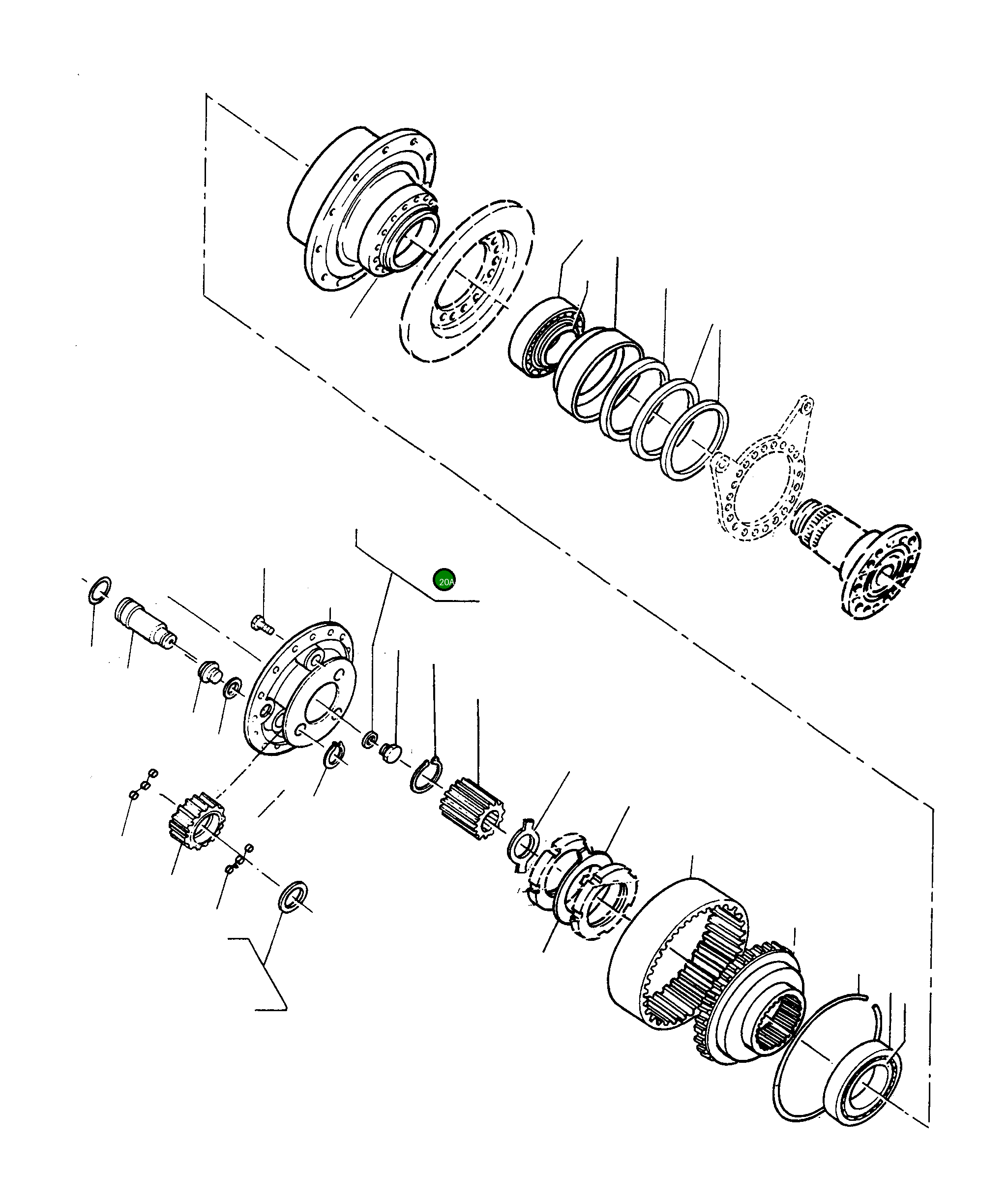 20A