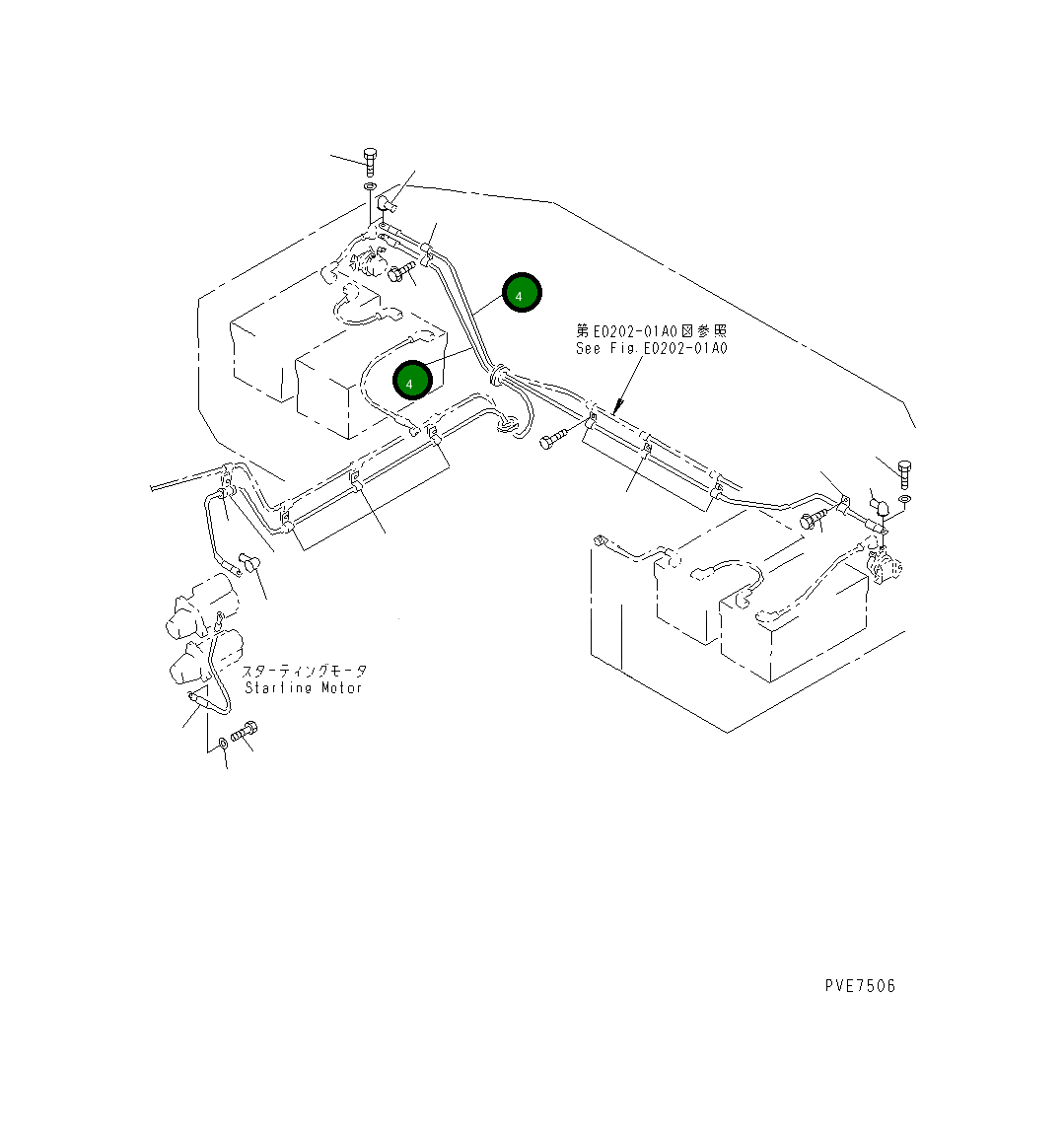 4

4

第E0202-01A0図参照
See Fig.E0202-01A0

スターティングモータ
Starting Motor

PVE7506