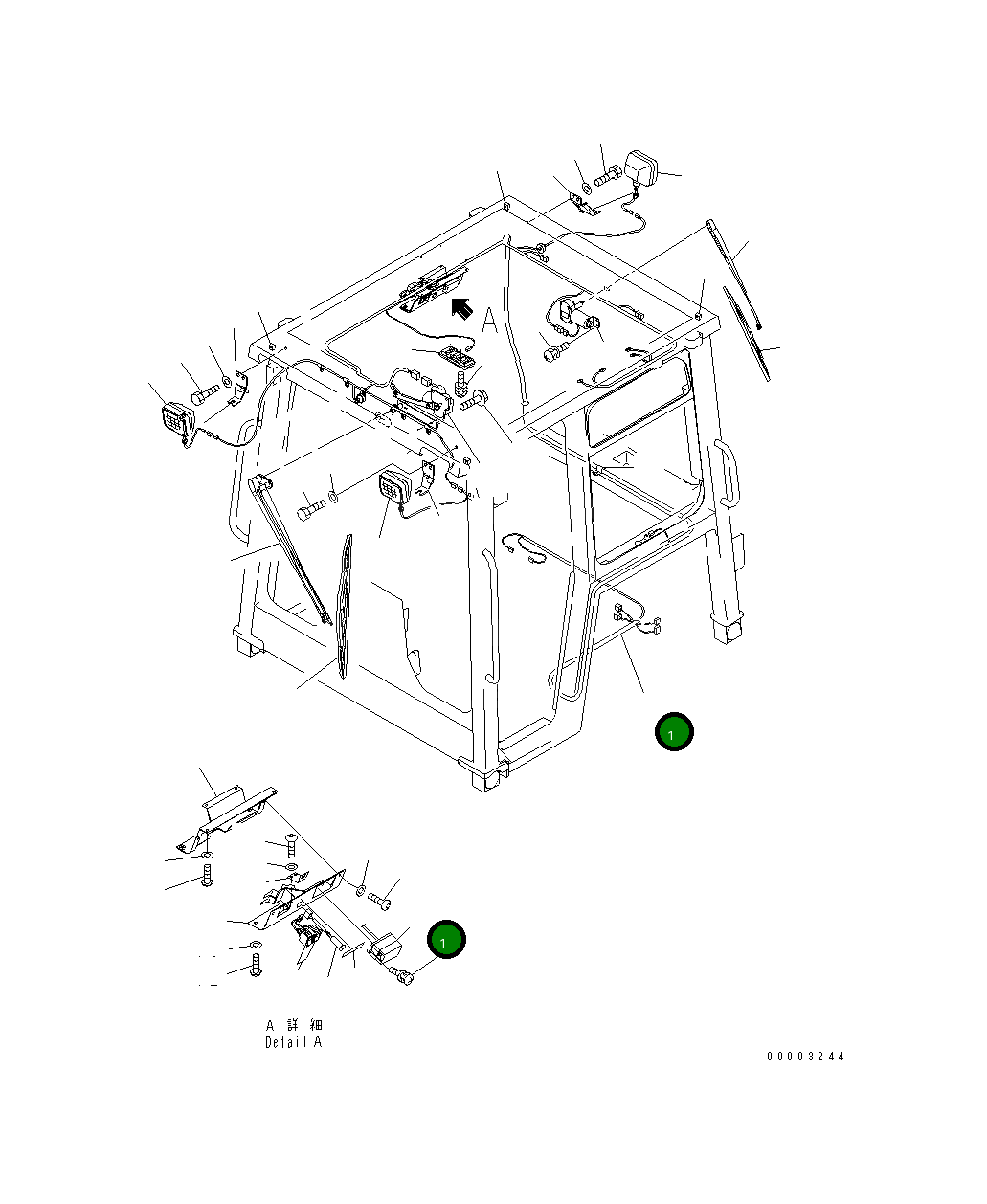 A

1

1

A 詳 細
Detail A

00003244