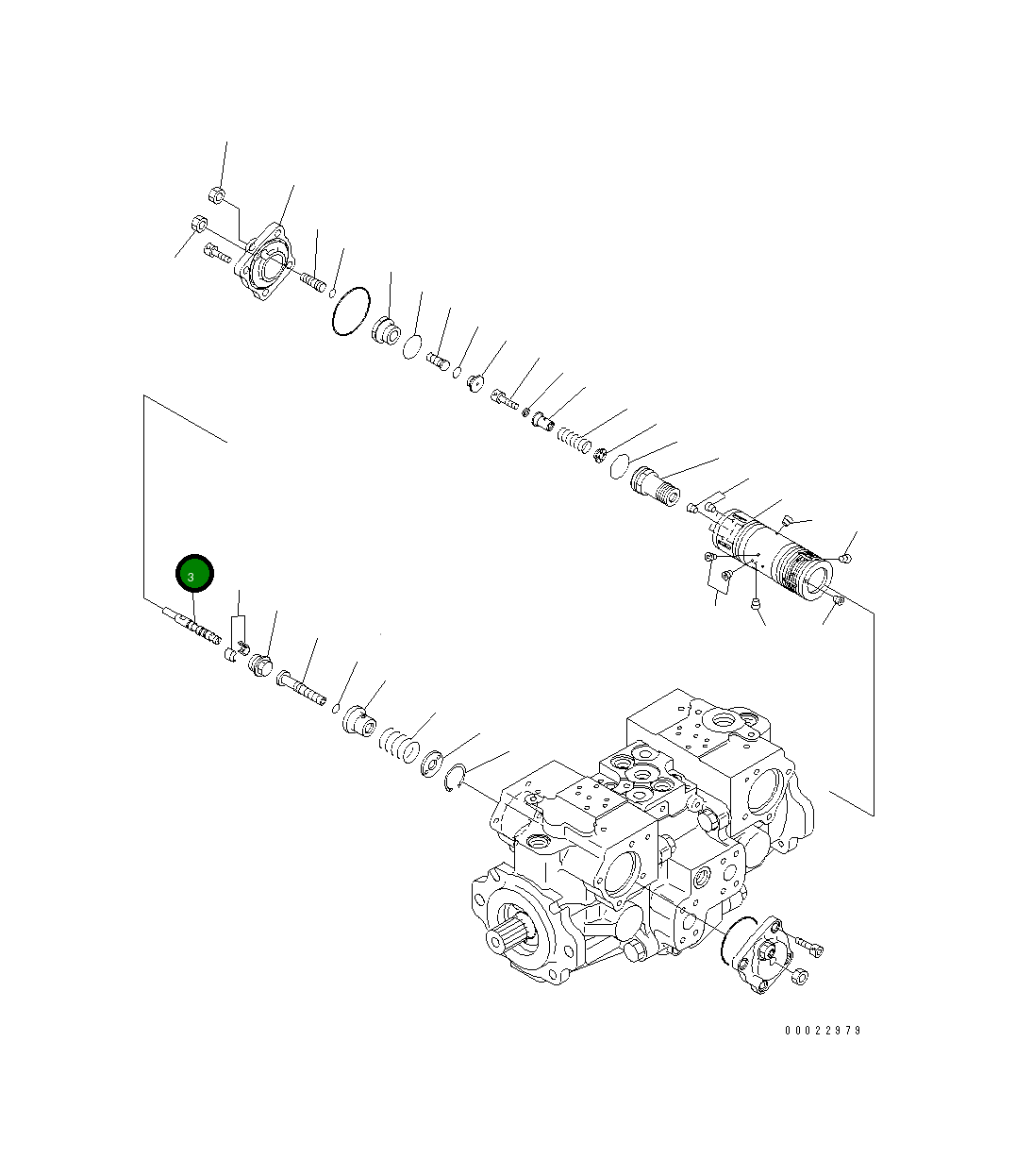 3

00022979