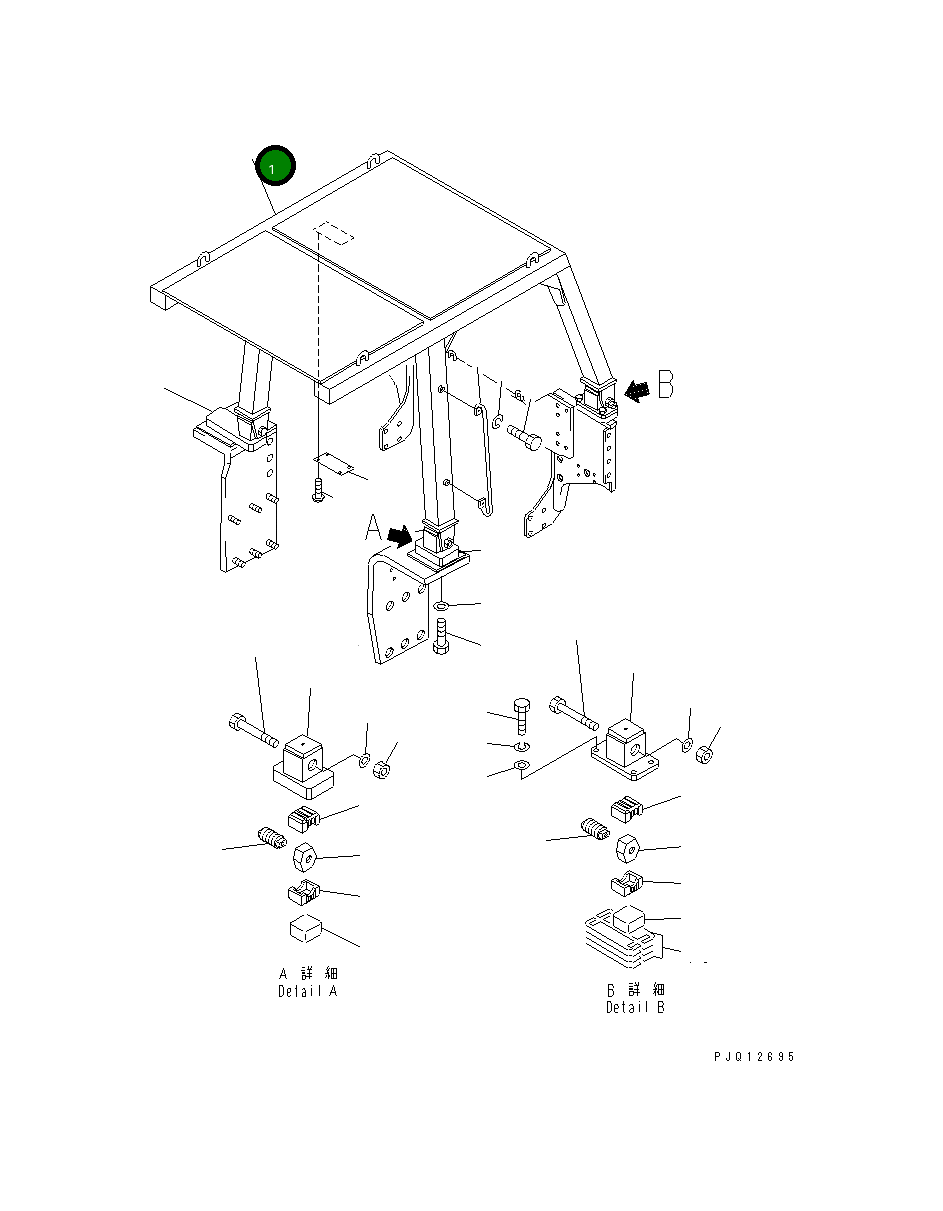 1

B

A

A 詳 細
Detail A

B 詳 細
Detail B

PJQ12695