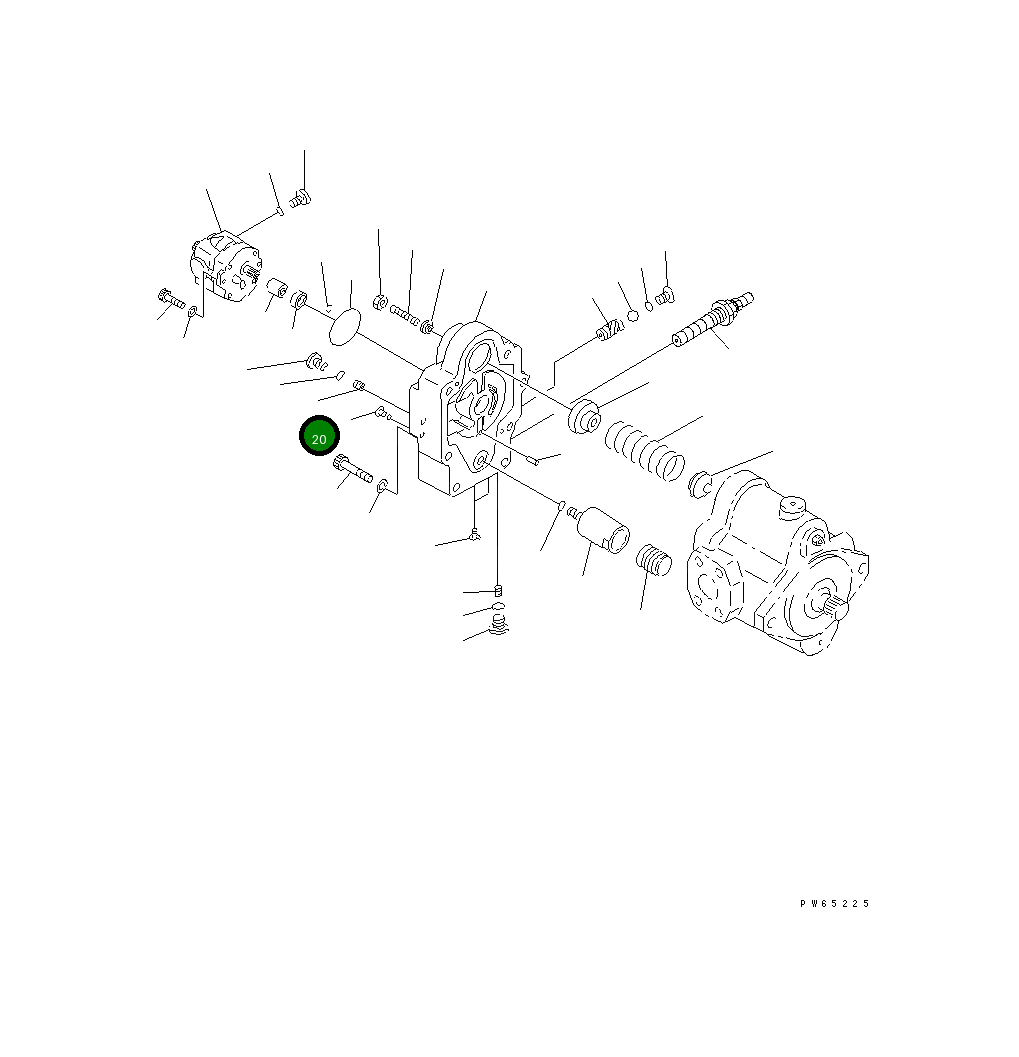 20

PW65225