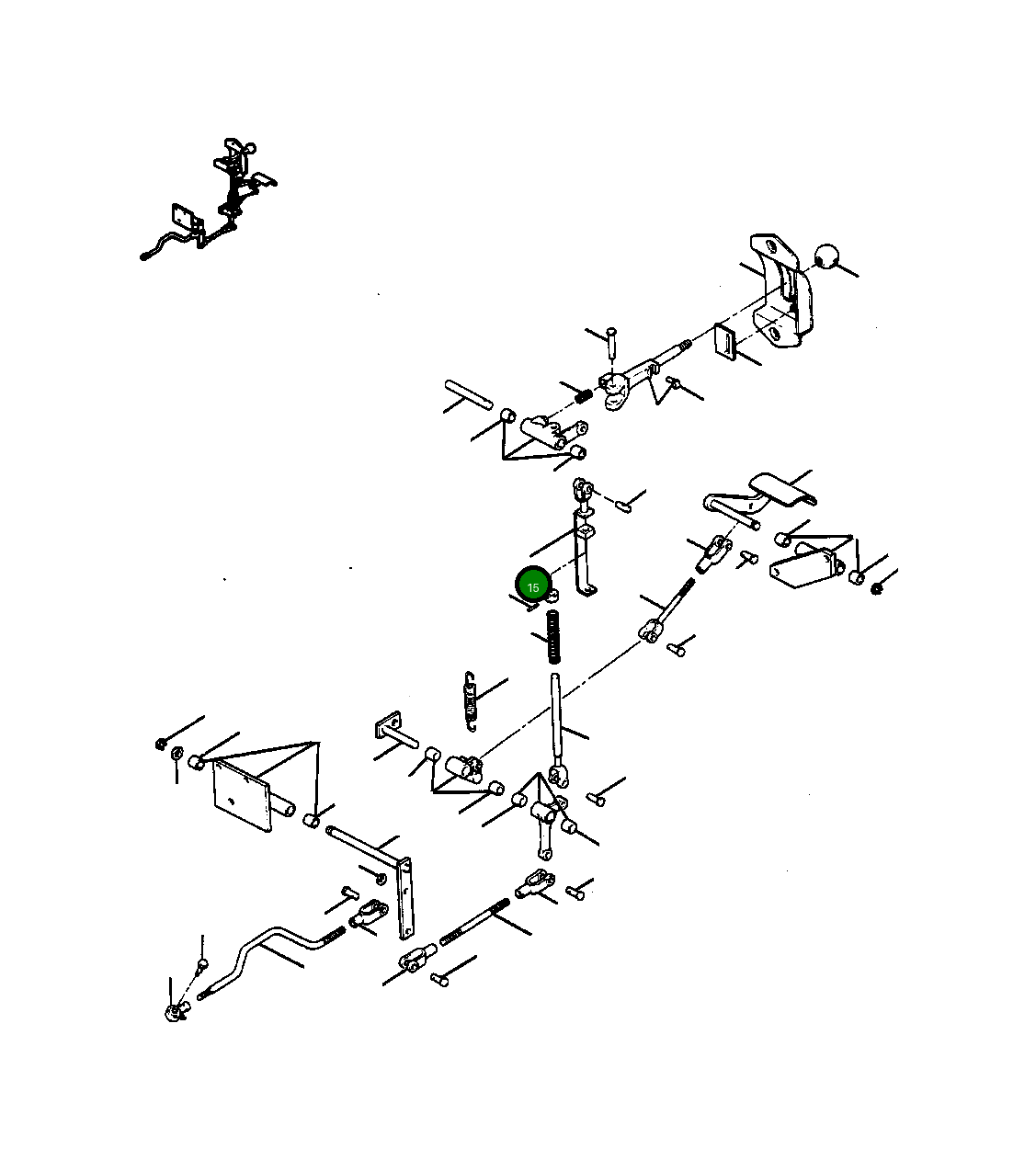 15