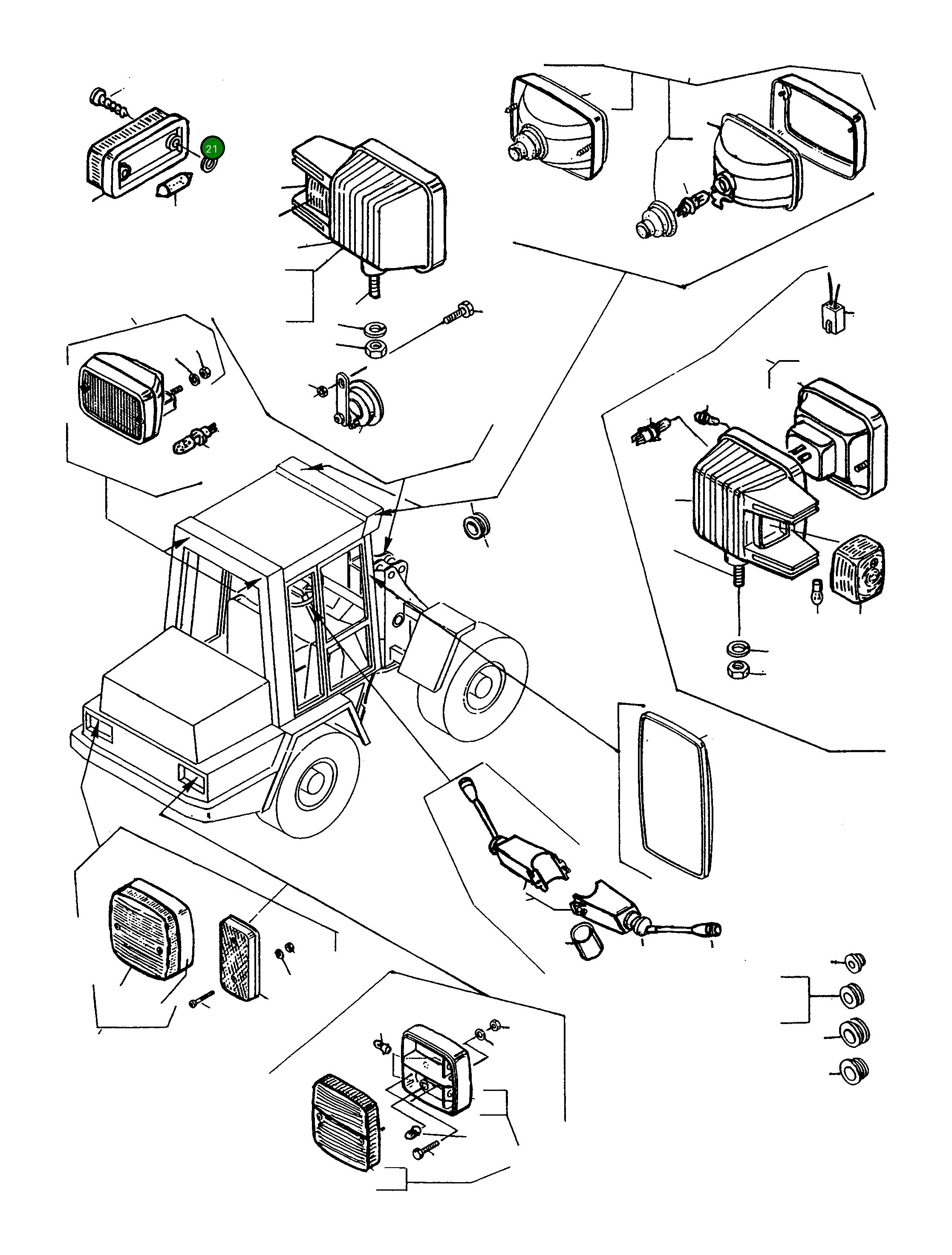 21