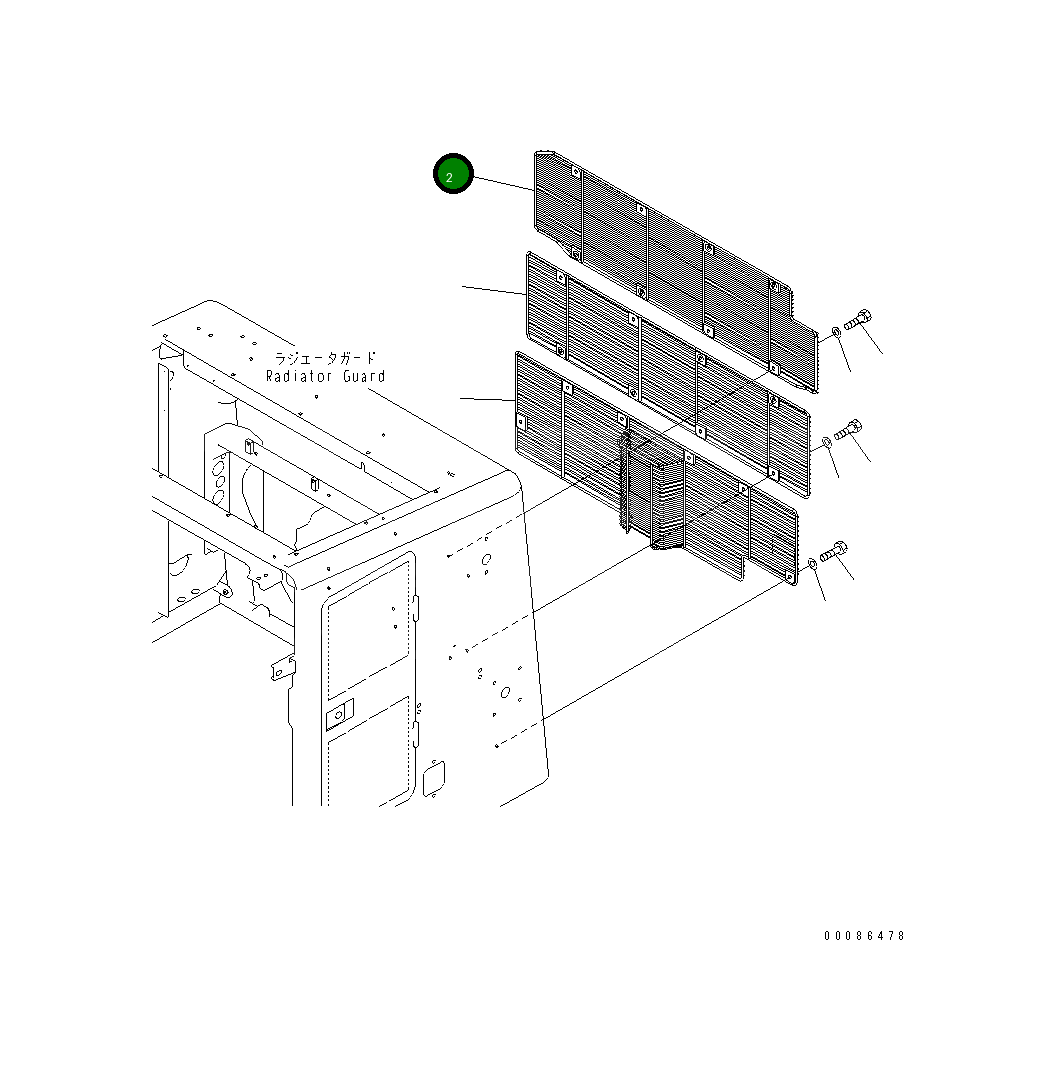 2

ラジエータガード
Radiator Guard

00086478