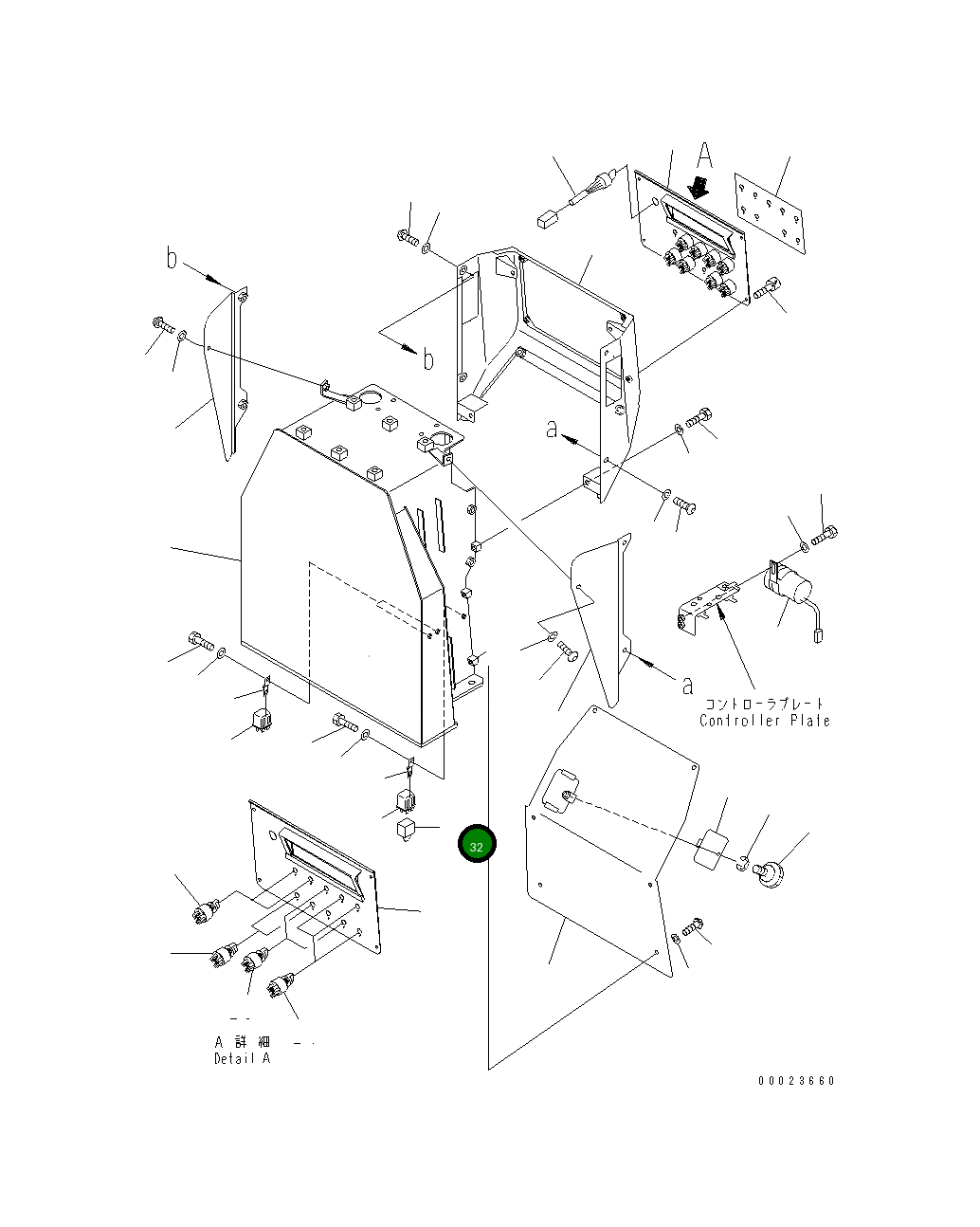 A

b

b

a

a

コントローラプレート
Controller Plate

32

A 詳 細
Detail A

00023660