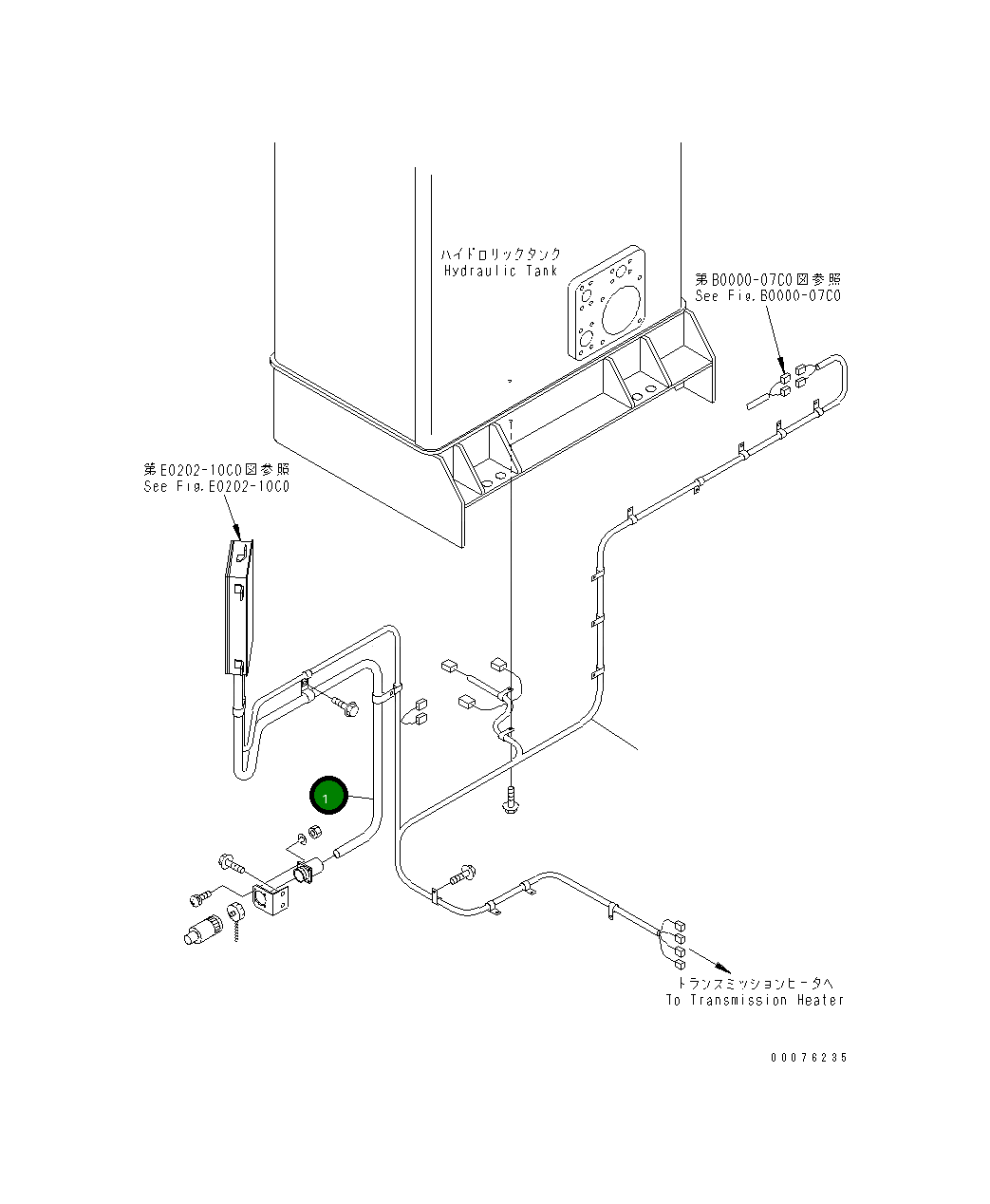 ハイドロリックタンク
Hydraulic Tank

第B0000-07C0図参照
See Fig.B0000-07C0

第E0202-10C0図参照
See Fig.E0202-10C0

1

トランスミッションヒータへ
To Transmission Heater

00076235